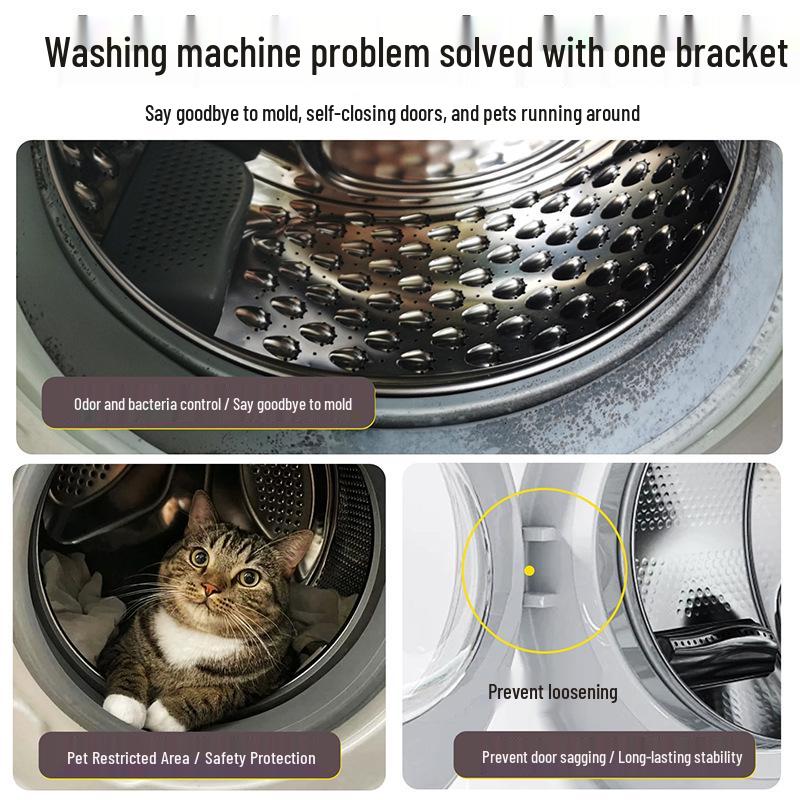 Washing machine problem solved with one bracket

Say goodbye to mold, self-closing doors, and pets running around

Odor and bacteria control / Say goodbye to mold

Pet Restricted Area / Safety Protection

Prevent loosening

Prevent door sagging / Long-lasting stability