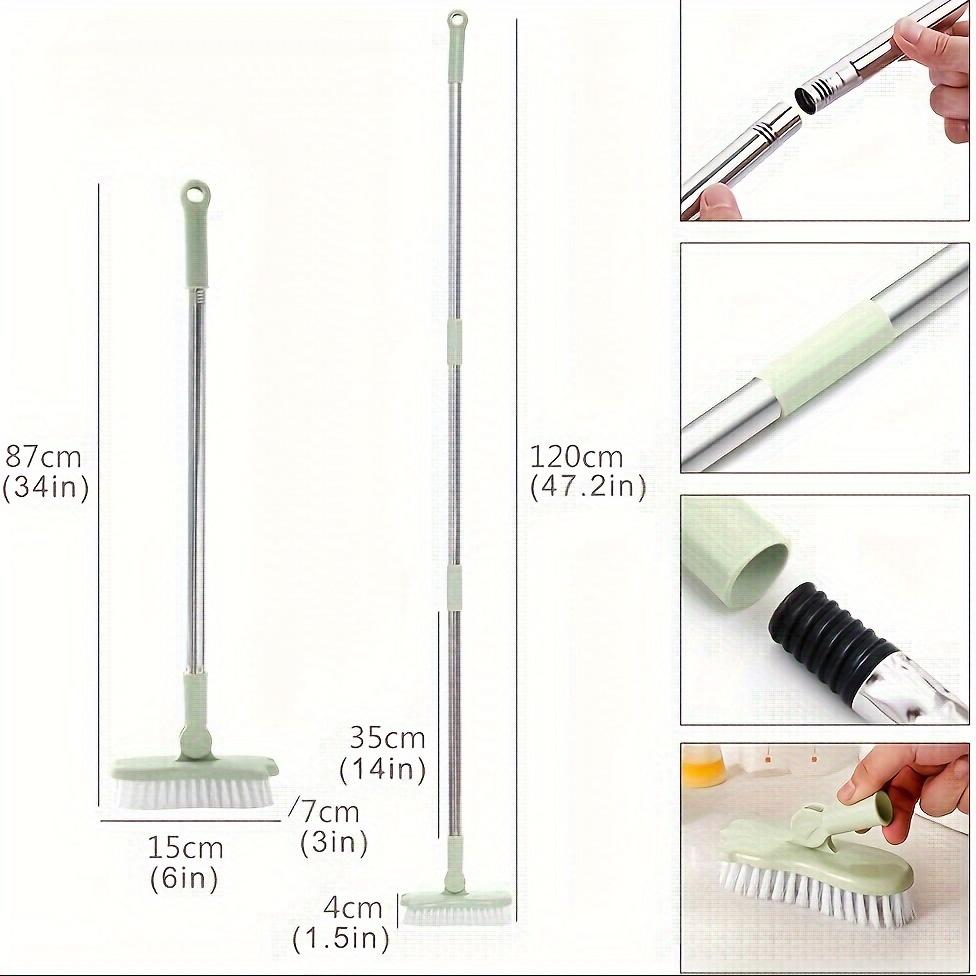 87cm
(34in)

15cm
(6in)

7cm
(3in)

120cm
(47.2in)

35cm
(14in)

4cm
(1.5in)