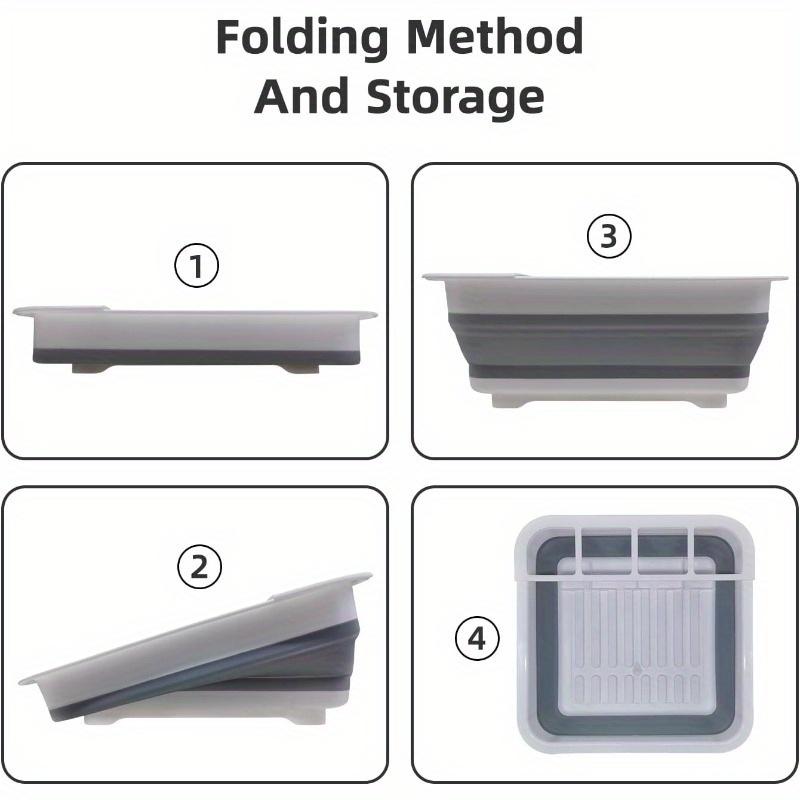 Folding Method
And Storage

①

③

②

④