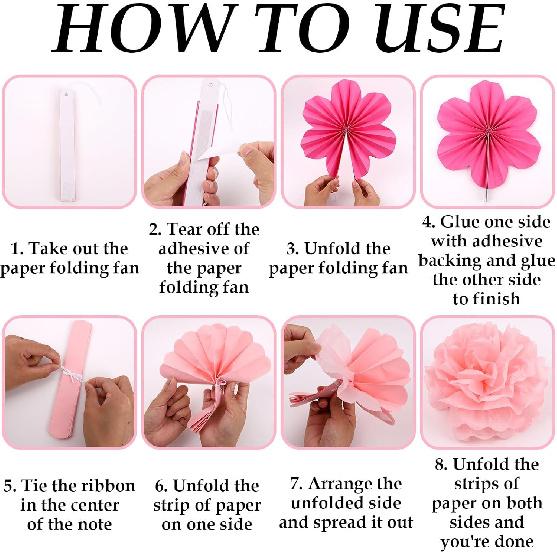 HOW TO USE

1. Take out the paper folding fan

2. Tear off the adhesive of the paper folding fan

3. Unfold the paper folding fan

4. Glue one side with adhesive backing and glue the other side to finish

5. Tie the ribbon in the center of the note

6. Unfold the strip of paper on one side

7. Arrange the unfolded side and spread it out

8. Unfold the strips of paper on both sides and you're done