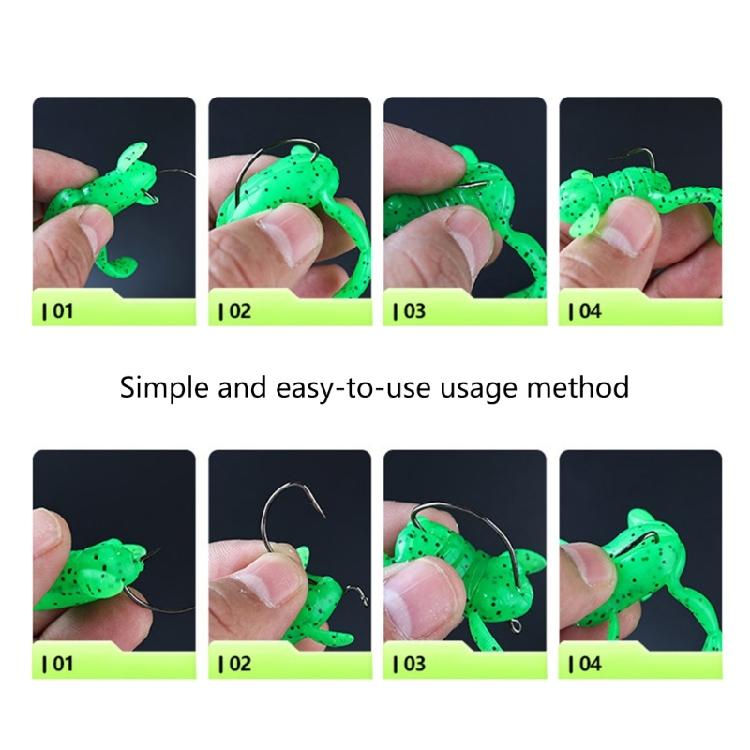 | 01

| 02

| 03

| 04

Simple and easy-to-use usage method

| 01

| 02

| 03

| 04