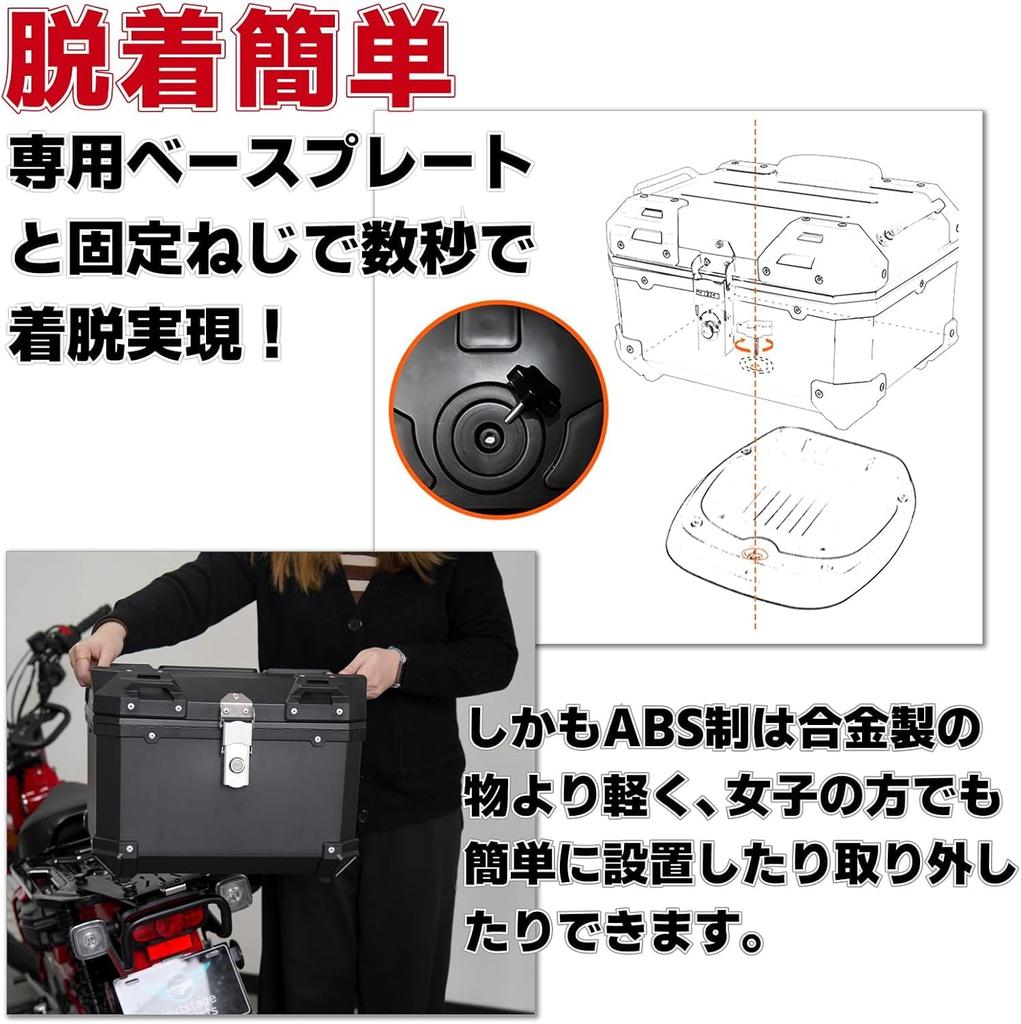 脱着簡単

専用ベースプレートと固定ねじで数秒で着脱実現！

しかもABS制は合金製の物より軽く、女子の方でも簡単に設置したり取り外したりできます。