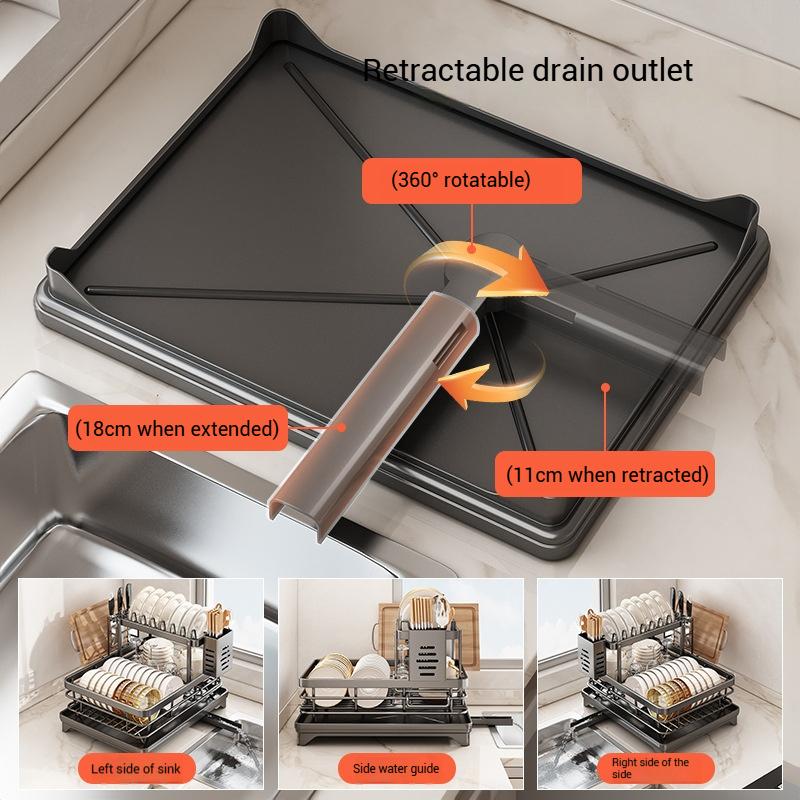 Retractable drain outlet

(360° rotatable)

(18cm when extended)

(11cm when retracted)

Left side of sink

Side water guide

Right side of the side