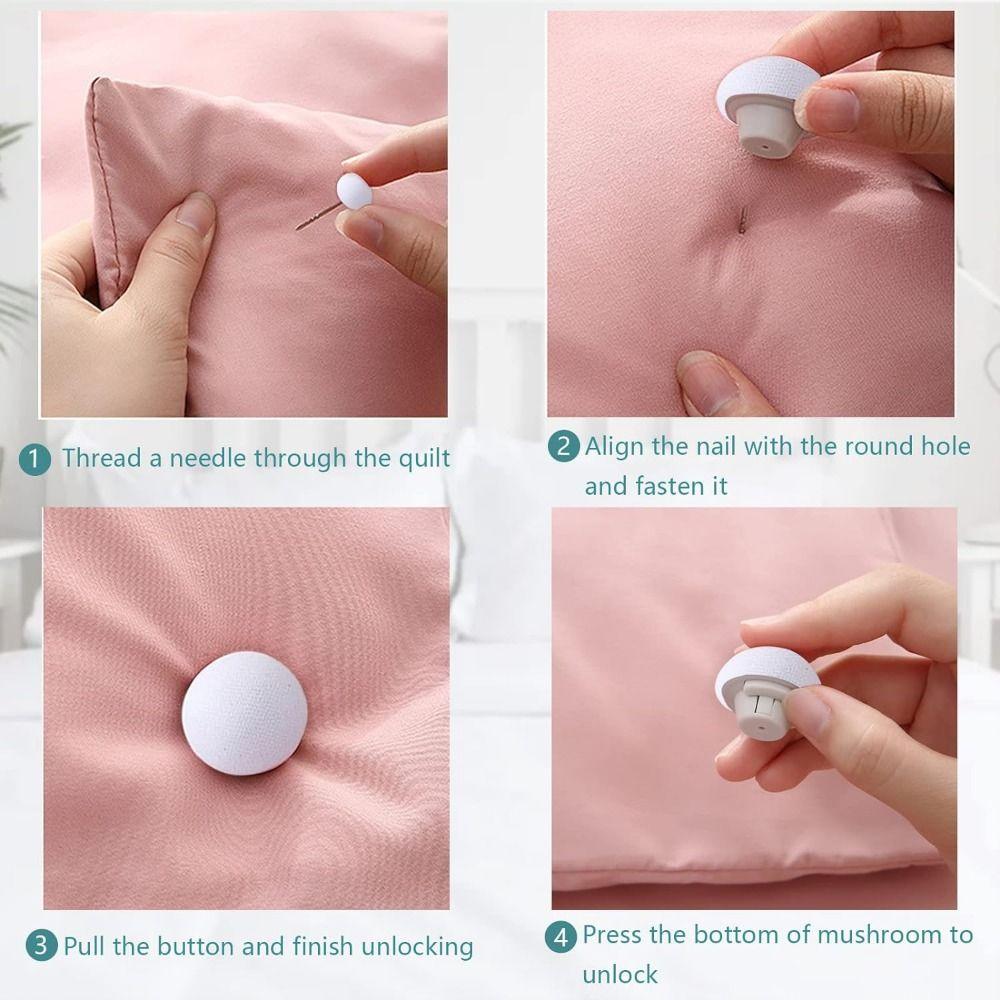 1 Thread a needle through the quilt

2 Align the nail with the round hole and fasten it

3 Pull the button and finish unlocking

4 Press the bottom of mushroom to unlock