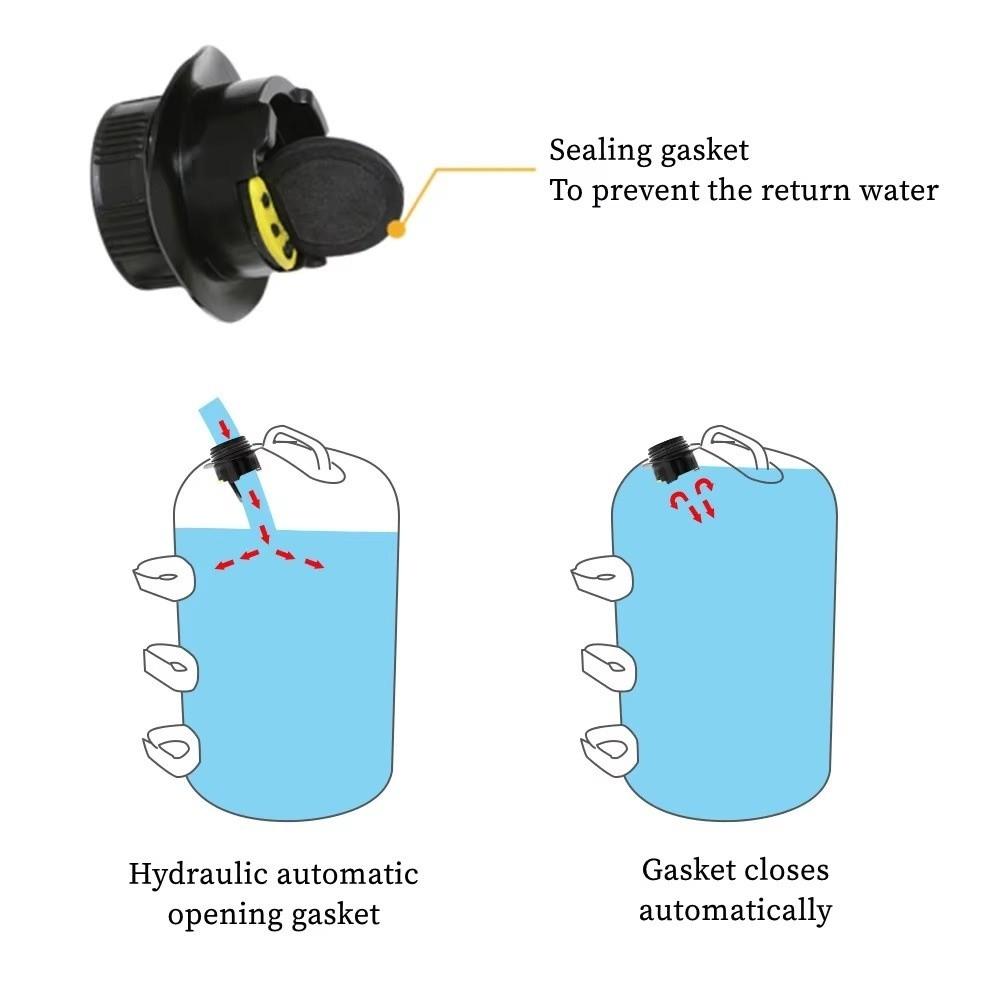 Sealing gasket
To prevent the return water

Hydraulic automatic opening gasket

Gasket closes automatically