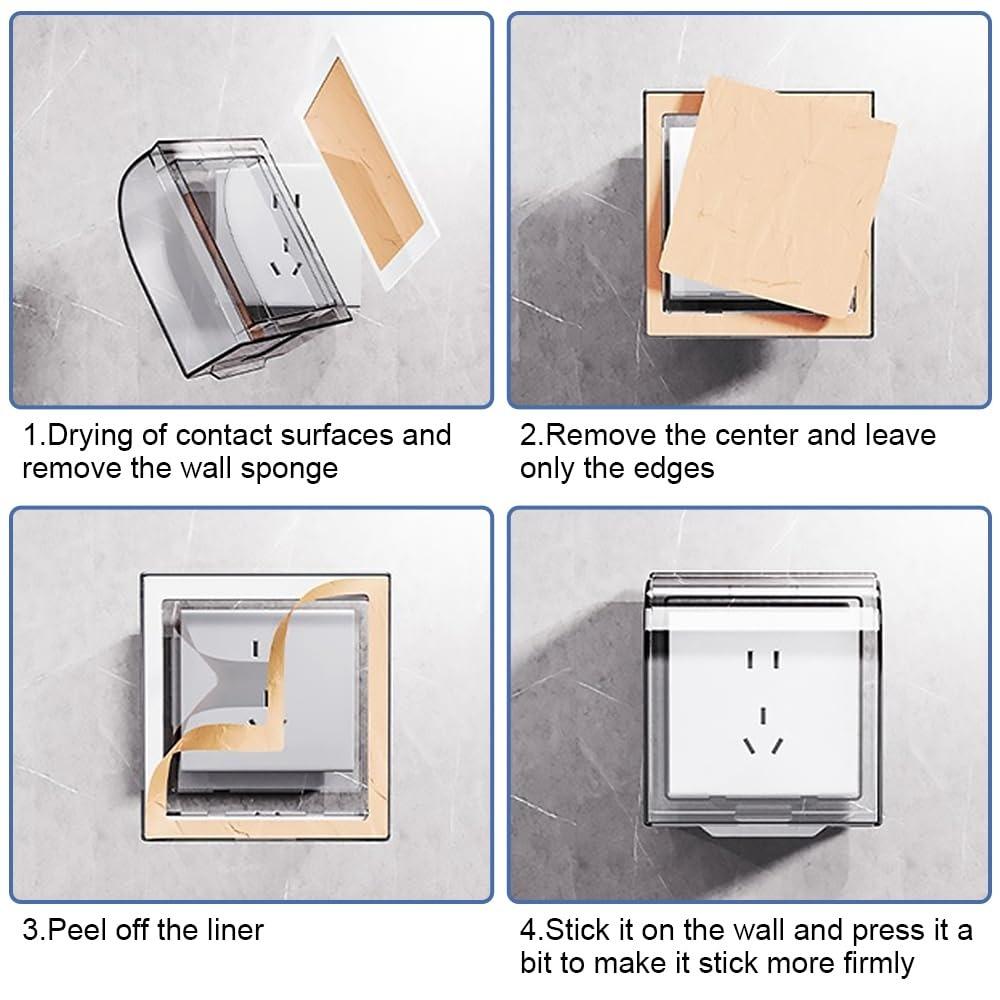 1.Drying of contact surfaces and remove the wall sponge

2.Remove the center and leave only the edges

3.Peel off the liner

4.Stick it on the wall and press it a bit to make it stick more firmly