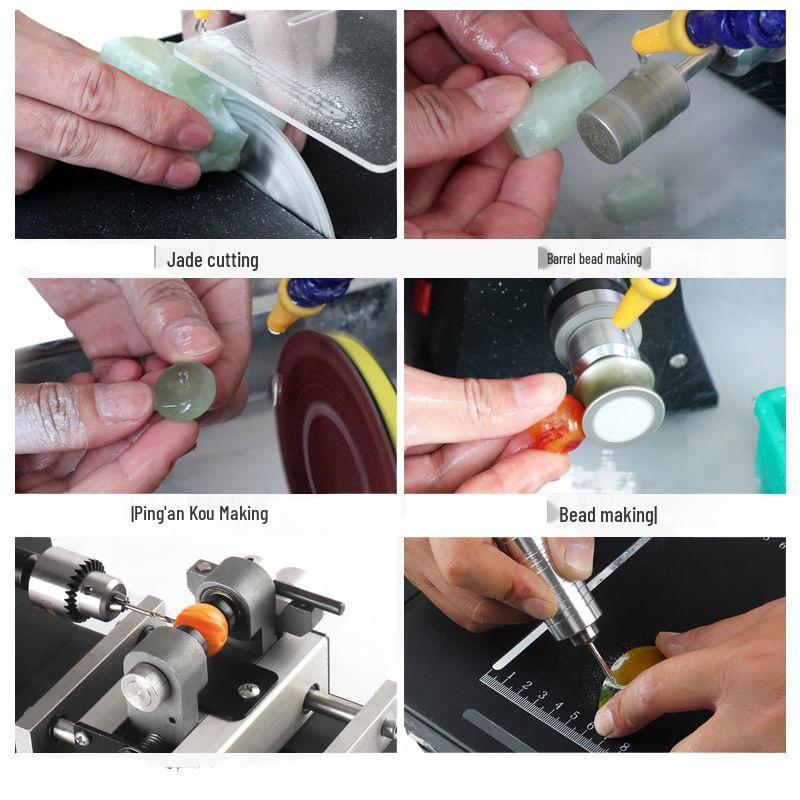 Jade cutting

Barrel bead making

Ping'an Kou Making

Bead making

1 2 3 4 5 6 7 8