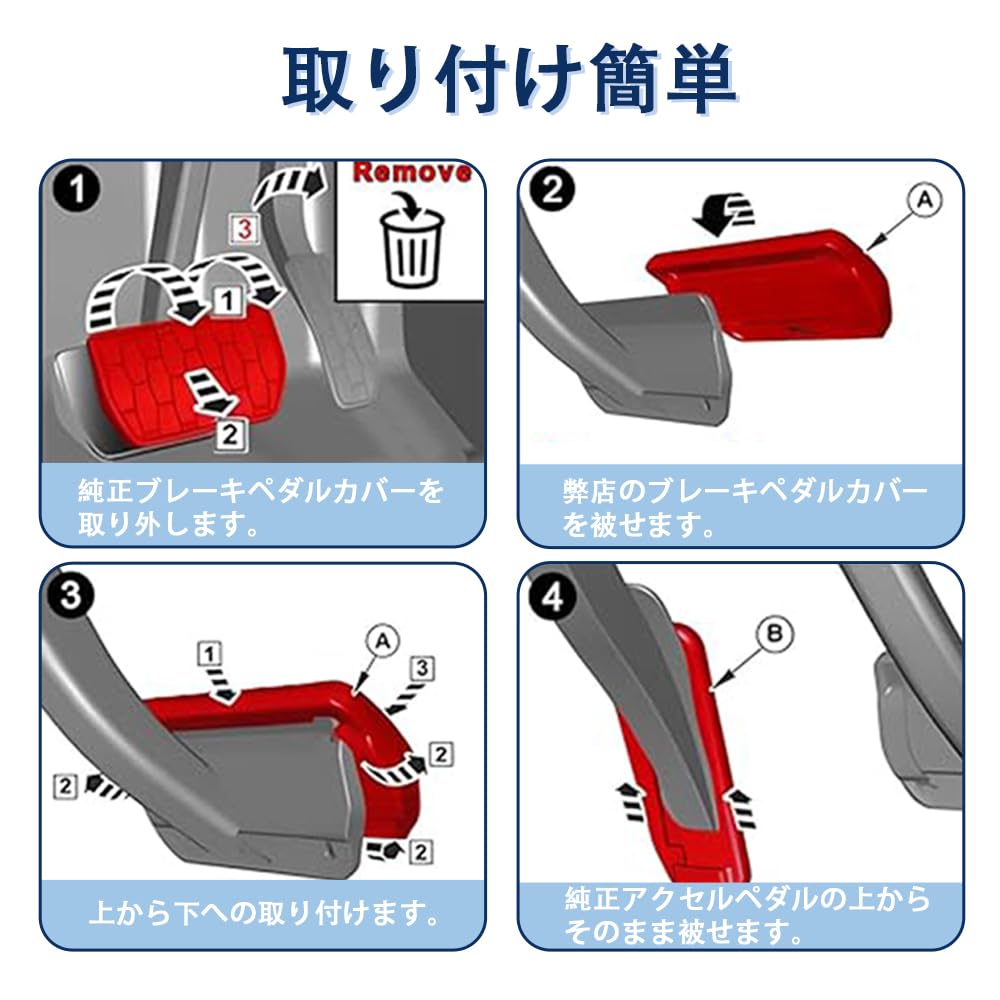 取り付け簡単

1
Remove
3
1
2
純正ブレーキペダルカバーを取り外します。

2
A
弊店のブレーキペダルカバーを被せます。

3
1
A
3
2
2
2
上から下への取り付けます。

4
B
純正アクセルペダルの上からそのまま被せます。