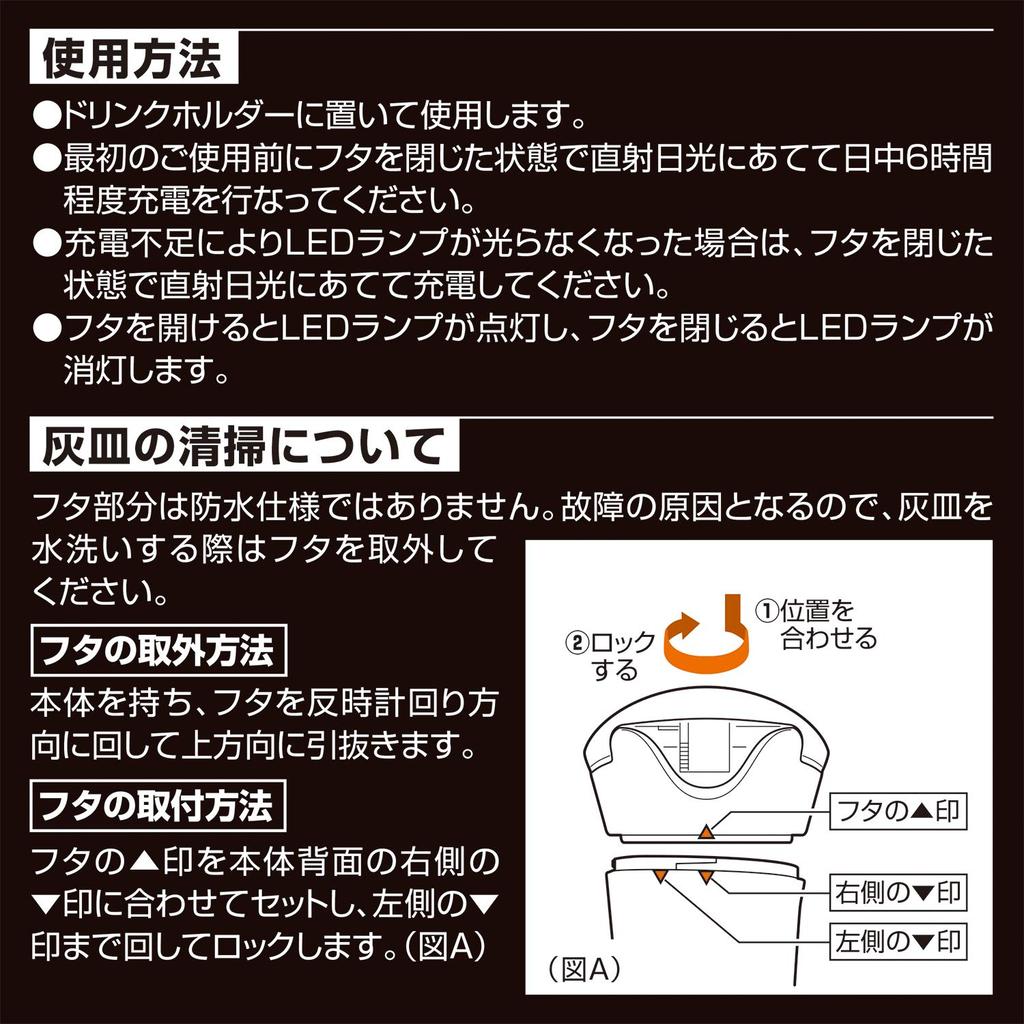 使用方法

●ドリンクホルダーに置いて使用します。

●最初のご使用前にフタを閉じた状態で直射日光にあてて日中6時間程度充電を行なってください。

●充電不足によりLEDランプが光らなくなった場合は、フタを閉じた状態で直射日光にあてて充電してください。

●フタを開けるとLEDランプが点灯し、フタを閉じるとLEDランプが消灯します。

灰皿の清掃について

フタ部分は防水仕様ではありません。故障の原因となるので、灰皿を水洗いする際はフタを取外してください。

フタの取外方法

本体を持ち、フタを反時計回り方向に回して上方向に引抜きます。

フタの取付方法

フタの▲印を本体背面の右側の▼印に合わせてセットし、左側の▼印まで回してロックします。(図A)

①位置を合わせる

②ロックする

フタの▲印

右側の▼印

左側の▼印

(図A)