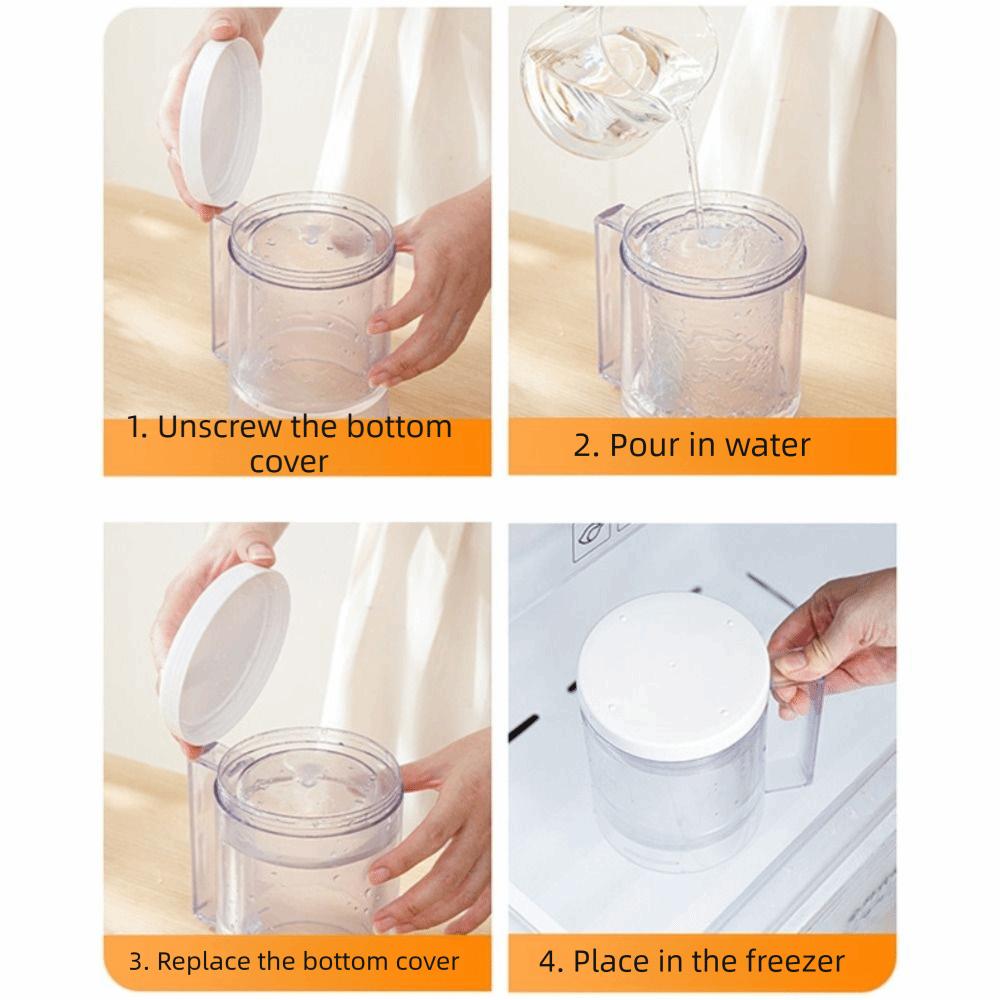 1. Unscrew the bottom cover

2. Pour in water

3. Replace the bottom cover

4. Place in the freezer