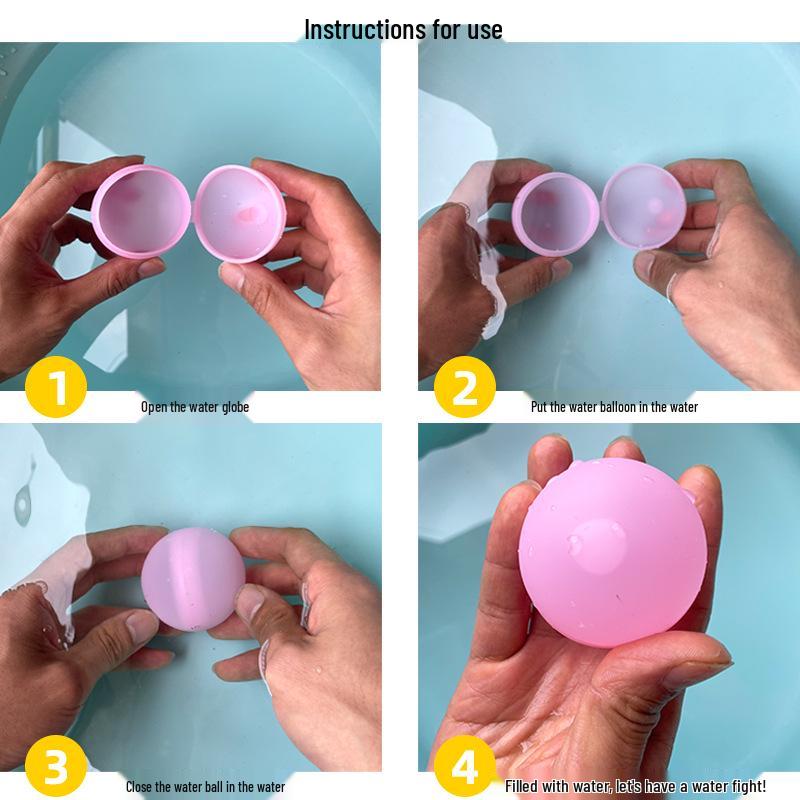 Instructions for use

1
Open the water globe

2
Put the water balloon in the water

3
Close the water ball in the water

4
Filled with water, let's have a water fight!