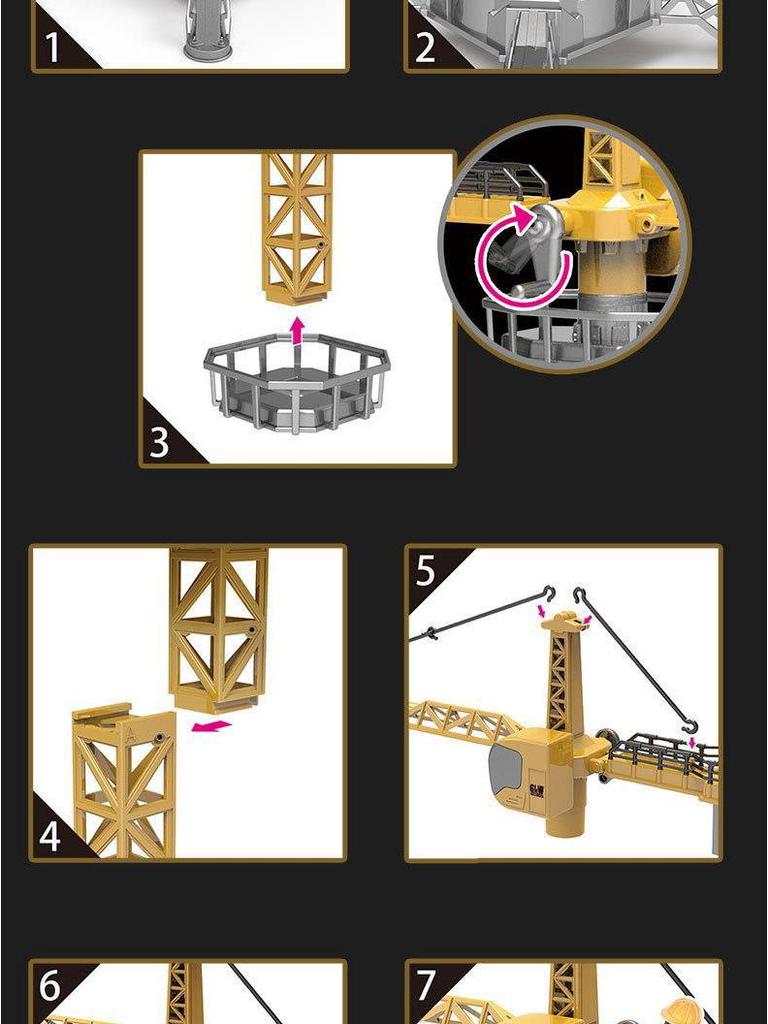 1

2

3

4

5

6

7