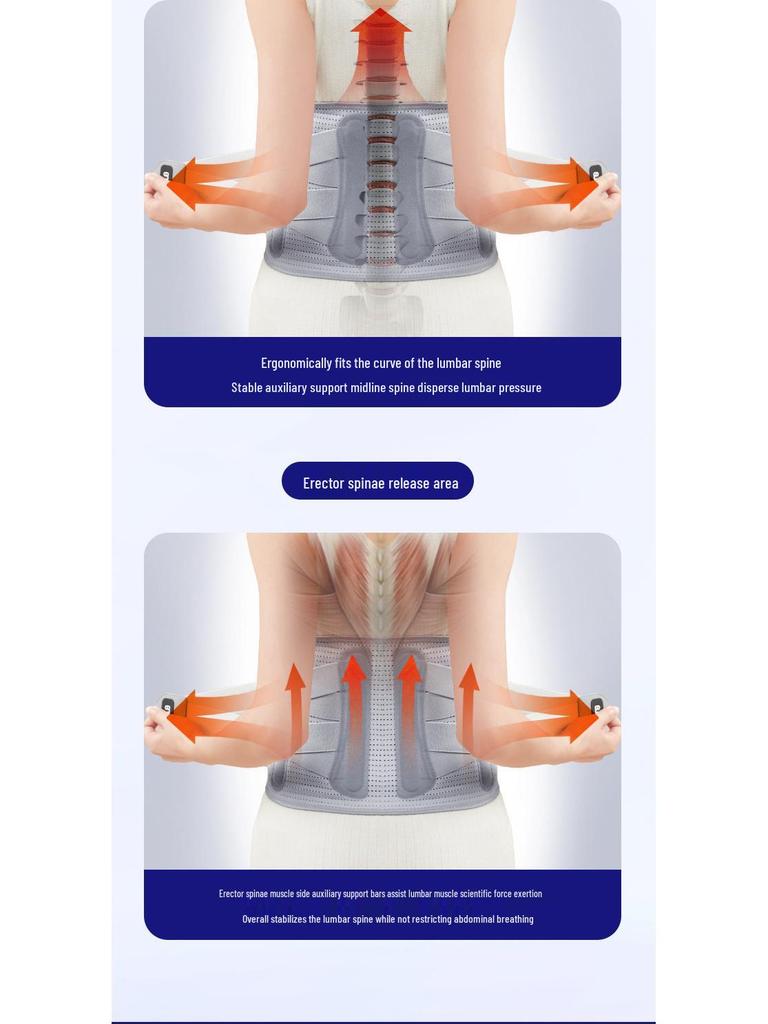 Ergonomically fits the curve of the lumbar spine

Stable auxiliary support midline spine disperse lumbar pressure

Erector spinae release area

Erector spinae muscle side auxiliary support bars assist lumbar muscle scientific force exertion

Overall stabilizes the lumbar spine while not restricting abdominal breathing