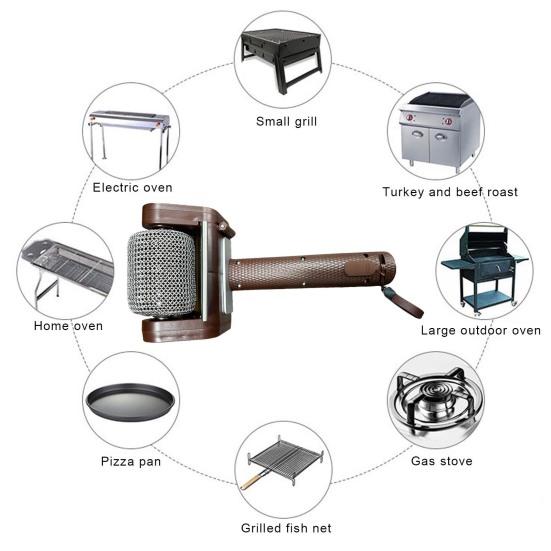 Small grill

Electric oven

Turkey and beef roast

Home oven

Large outdoor oven

Pizza pan

Gas stove

Grilled fish net