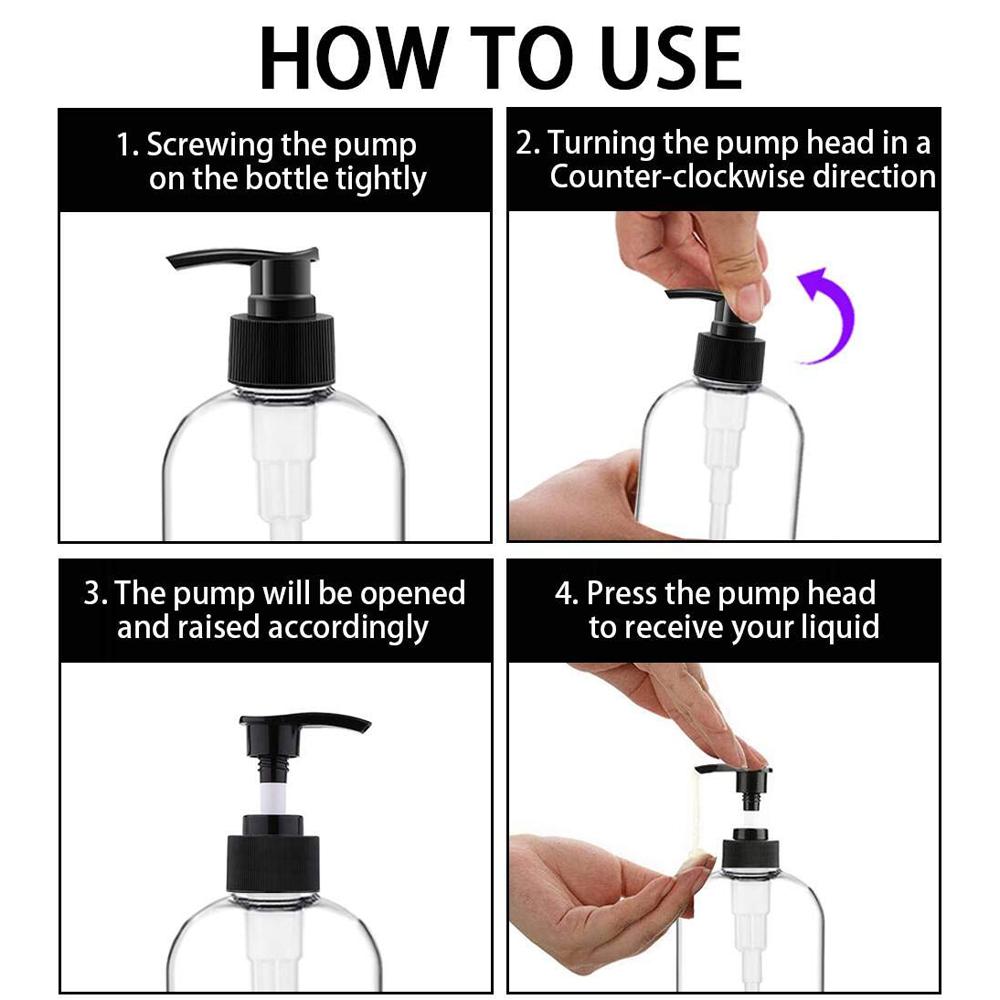 HOW TO USE

1. Screwing the pump on the bottle tightly

2. Turning the pump head in a Counter-clockwise direction

3. The pump will be opened and raised accordingly

4. Press the pump head to receive your liquid