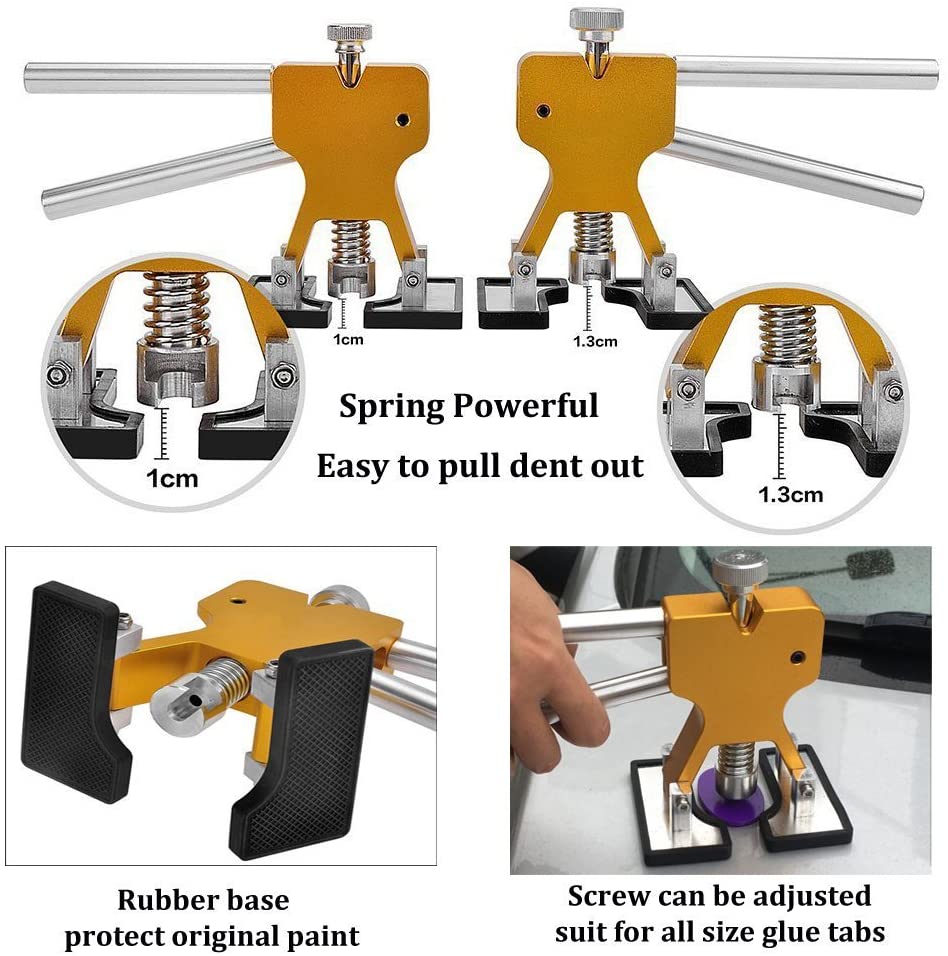 1cm

1.3cm

1cm

Spring Powerful

Easy to pull dent out

1.3cm

Rubber base protect original paint

Screw can be adjusted suit for all size glue tabs