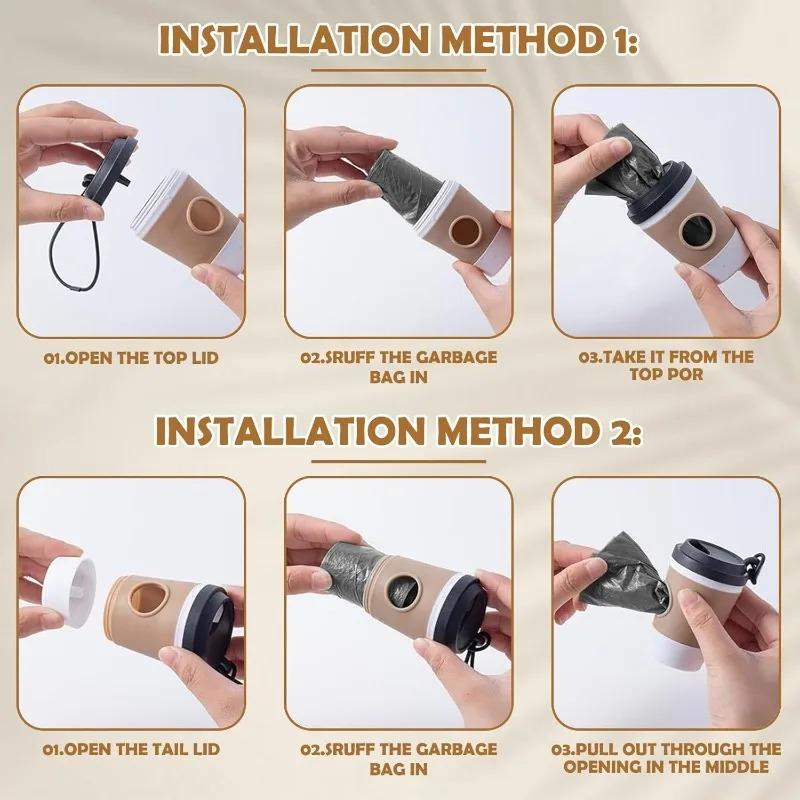 INSTALLATION METHOD 1:

01.OPEN THE TOP LID

02.SRUFF THE GARBAGE BAG IN

03.TAKE IT FROM THE TOP POR

INSTALLATION METHOD 2:

01.OPEN THE TAIL LID

02.SRUFF THE GARBAGE BAG IN

03.PULL OUT THROUGH THE OPENING IN THE MIDDLE