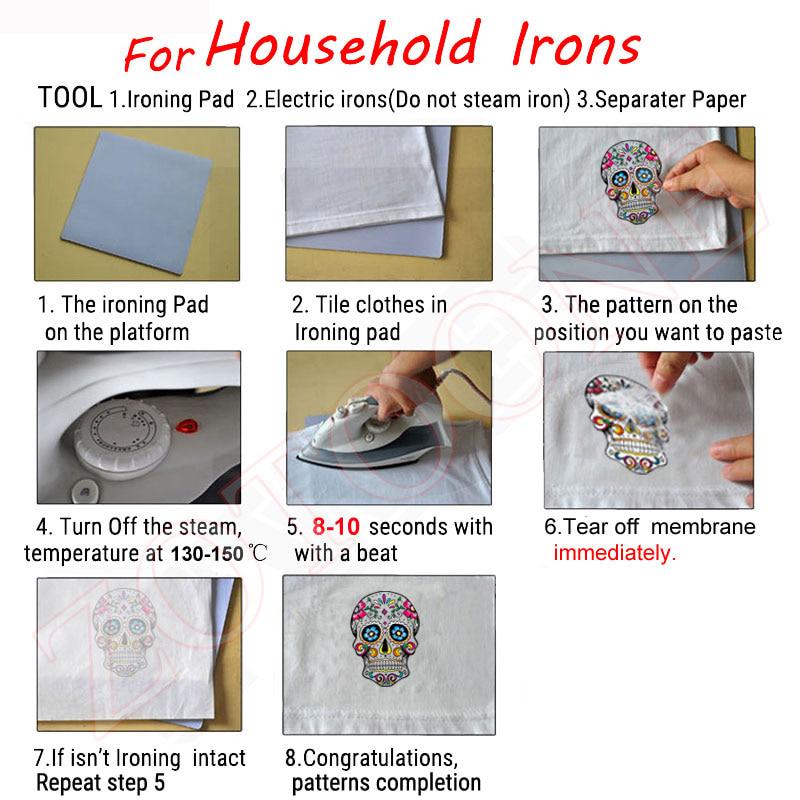 For Household Irons

TOOL 1.Ironing Pad 2.Electric irons(Do not steam iron) 3.Separater Paper

1. The ironing Pad on the platform

2. Tile clothes in Ironing pad

3. The pattern on the position you want to paste

4. Turn Off the steam, temperature at 130-150 ℃

5. 8-10 seconds with with a beat

6.Tear off membrane immediately.

7.If isn't Ironing intact Repeat step 5

8.Congratulations, patterns completion