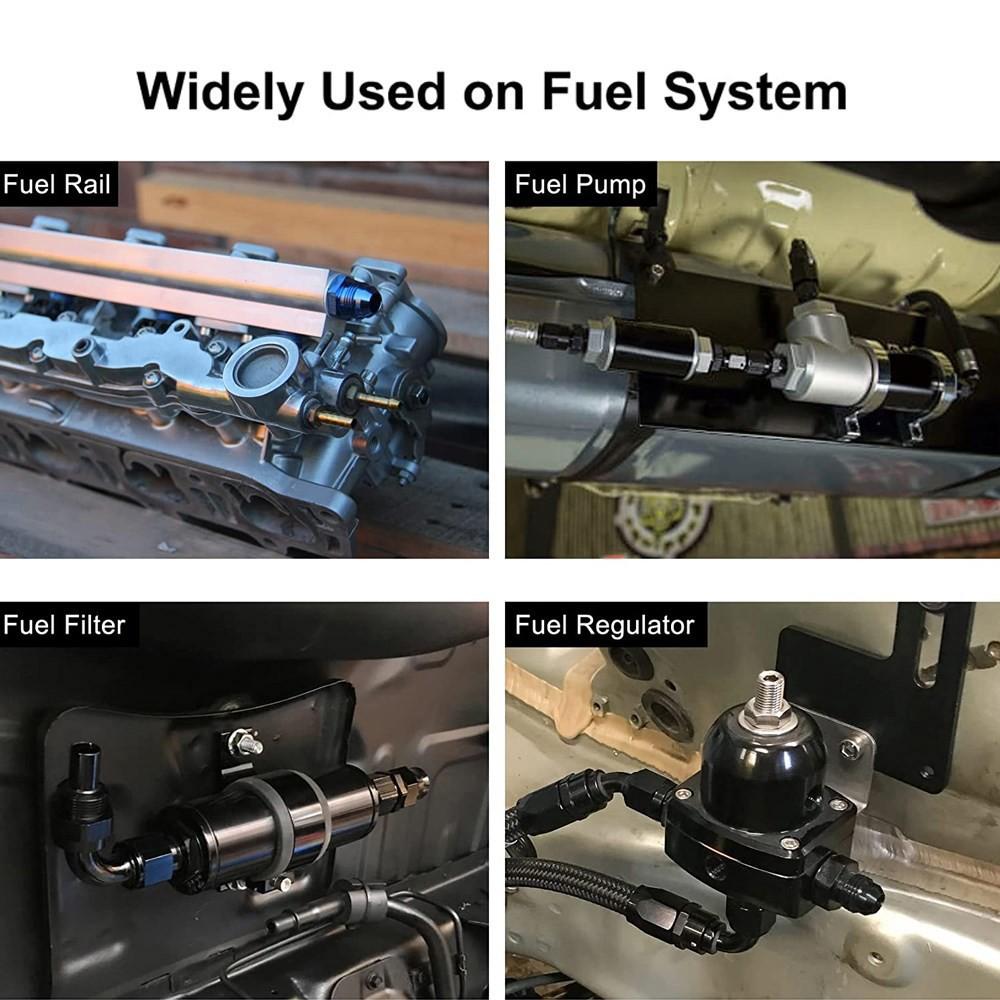 Widely Used on Fuel System

Fuel Rail

Fuel Pump

Fuel Filter

Fuel Regulator