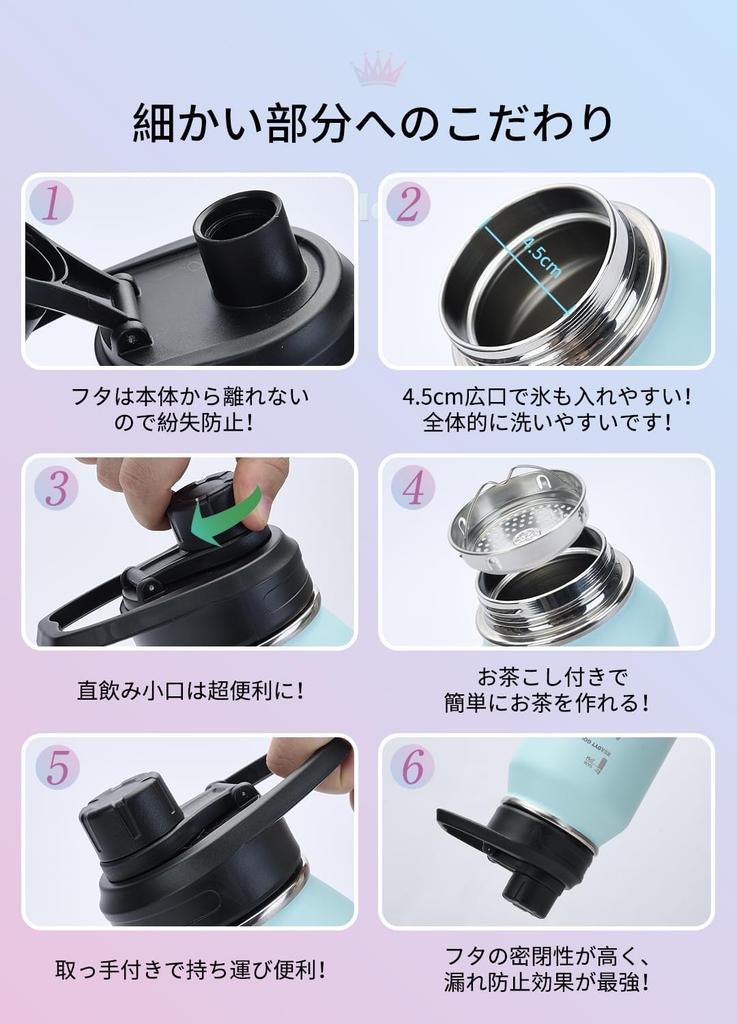 細かい部分へのこだわり

1
フタは本体から離れないので紛失防止!

2
4.5cm
4.5cm広口で氷も入れやすい!全体的に洗いやすいです!

3
直飲み小口は超便利に!

4
お茶こし付きで簡単にお茶を作れる!

5
取っ手付きで持ち運び便利!

6
フタの密閉性が高く、漏れ防止効果が最強!