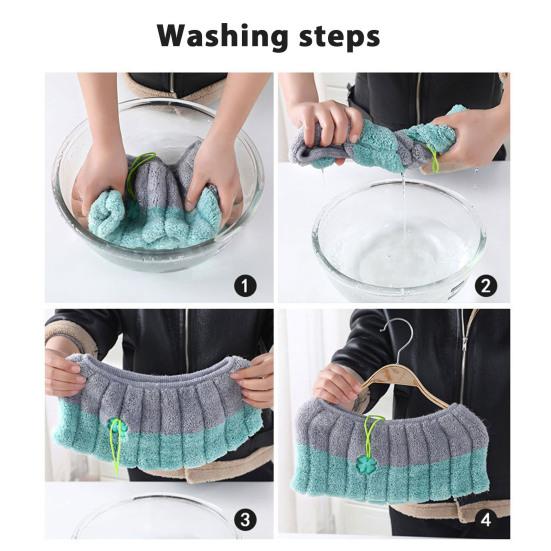 Washing steps

1

2

3

4