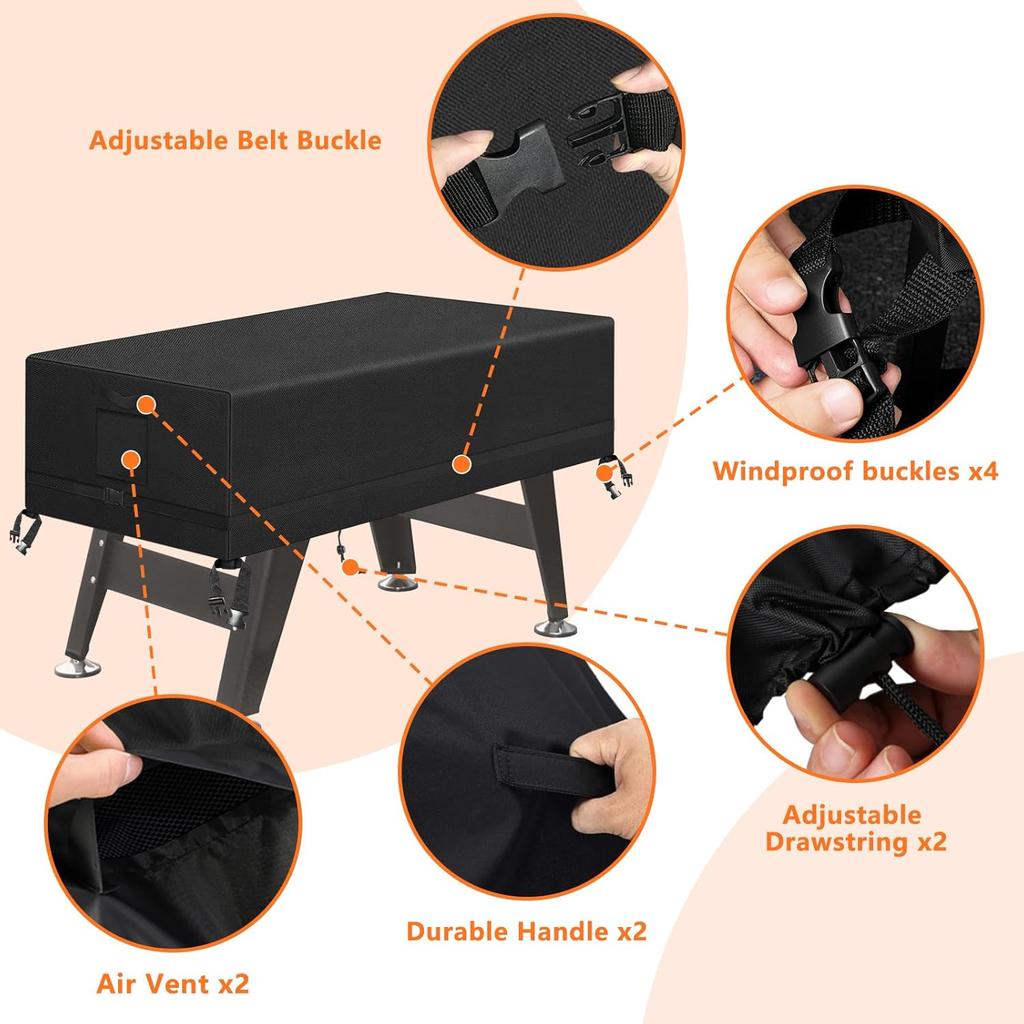 Adjustable Belt Buckle

Windproof buckles x4

Adjustable Drawstring x2

Durable Handle x2

Air Vent x2