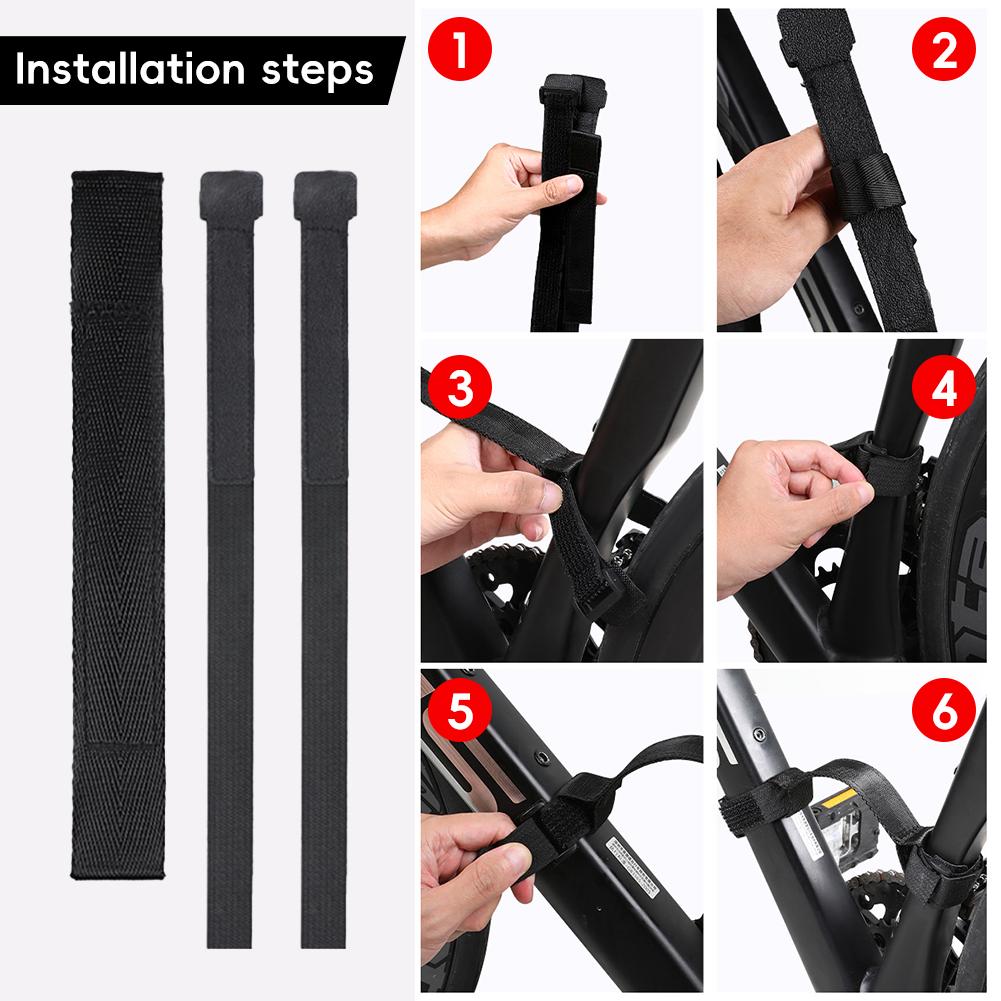 Installation steps

1

2

3

4

5

6