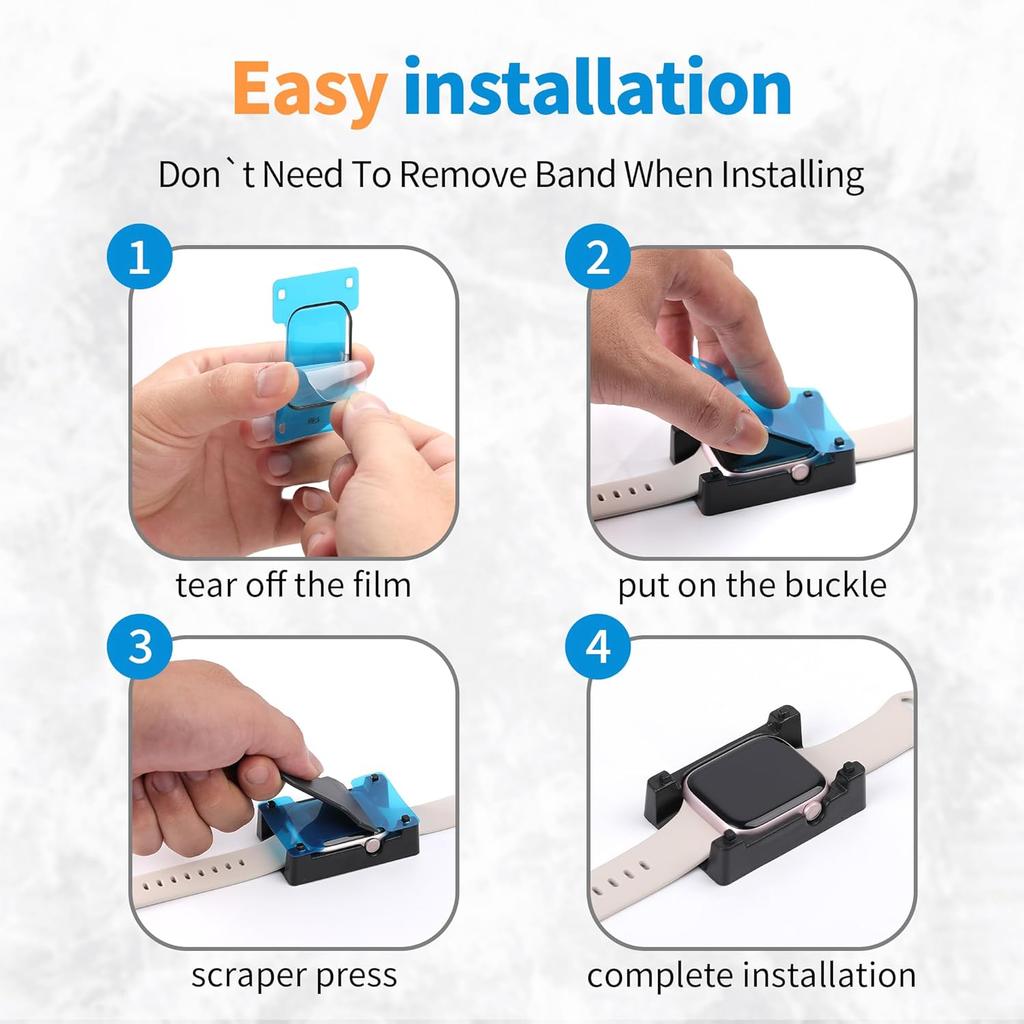 Easy installation

Don`t Need To Remove Band When Installing

1

tear off the film

2

put on the buckle

3

scraper press

4

complete installation