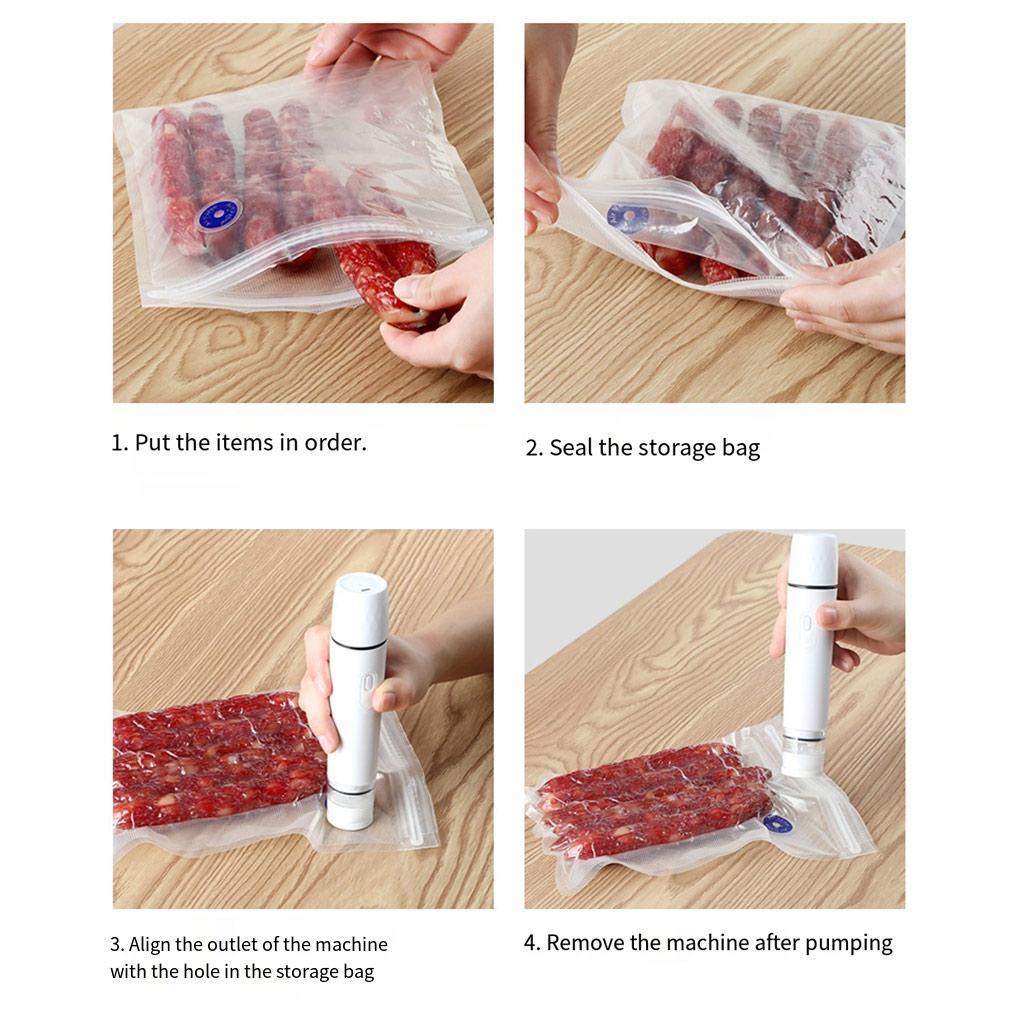 1. Put the items in order.

2. Seal the storage bag

3. Align the outlet of the machine with the hole in the storage bag

4. Remove the machine after pumping