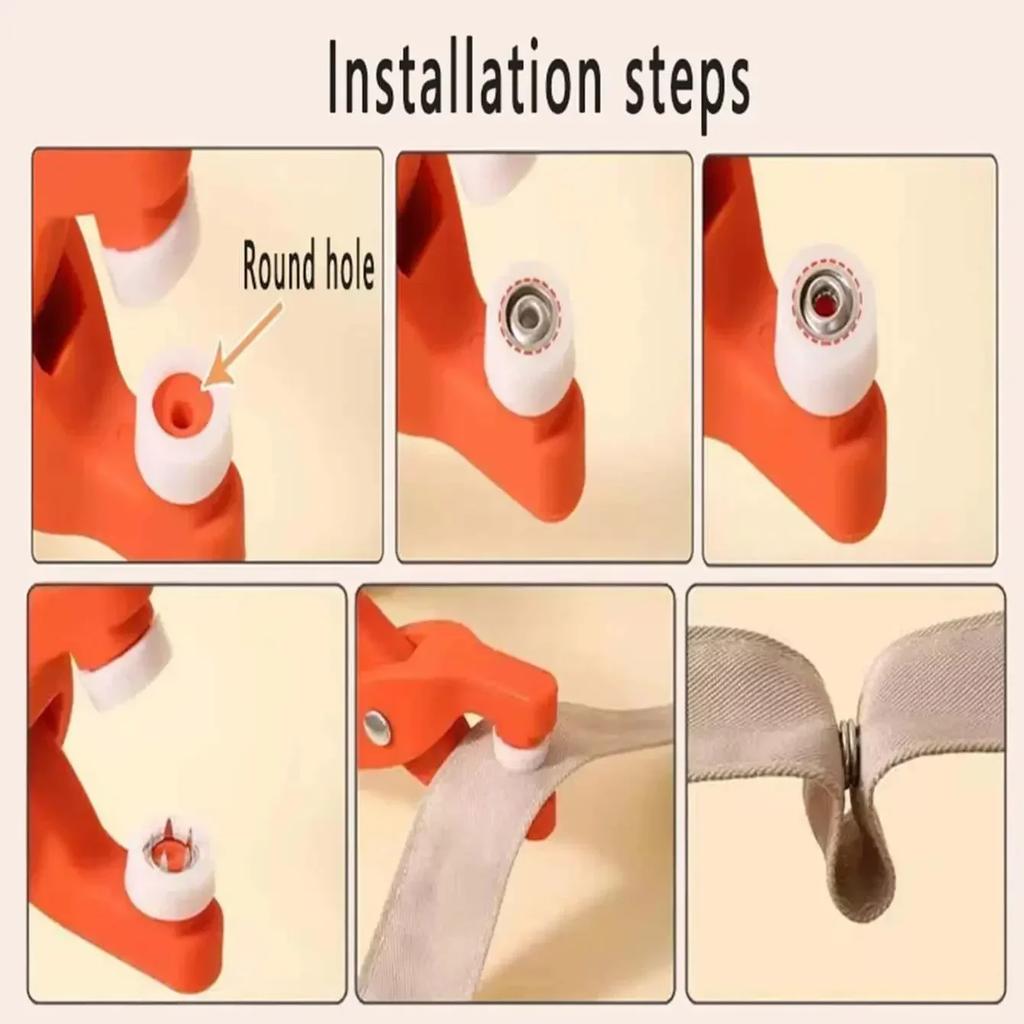 Installation steps

Round hole