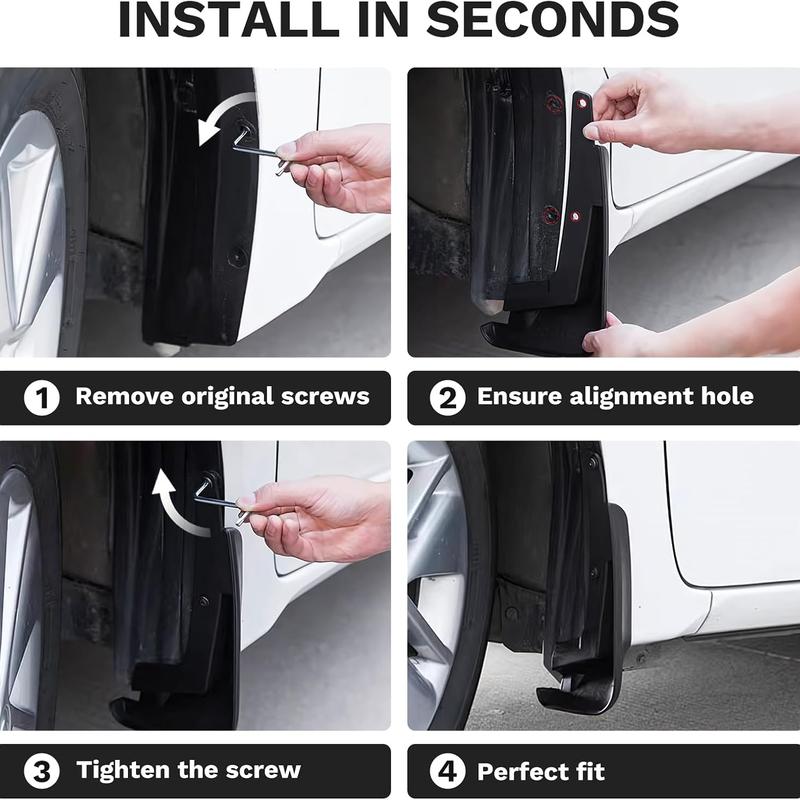 INSTALL IN SECONDS

1 Remove original screws

2 Ensure alignment hole

3 Tighten the screw

4 Perfect fit