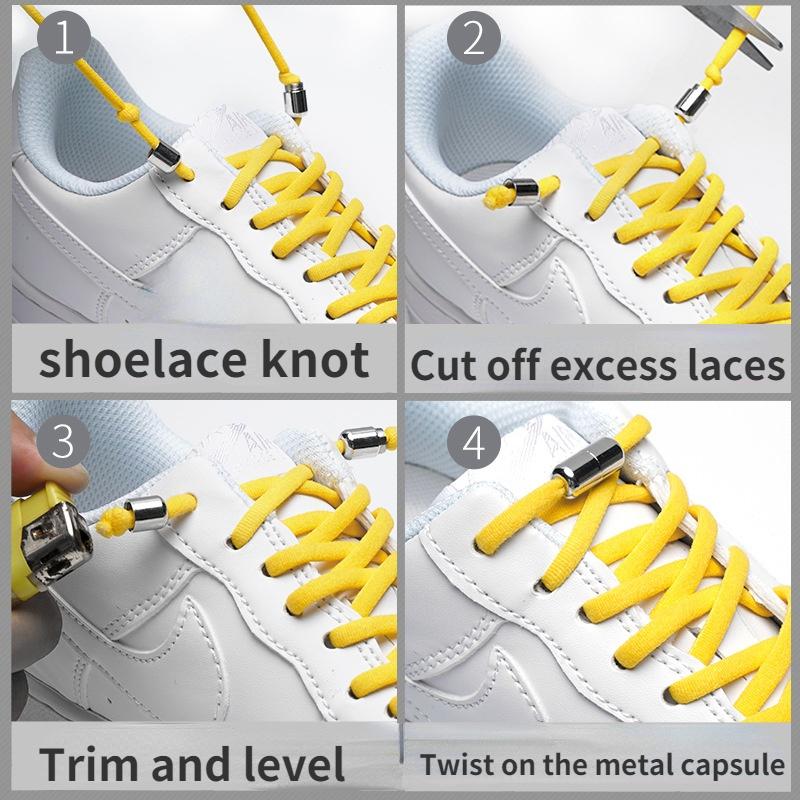 1

shoelace knot

2

Cut off excess laces

3

Trim and level

4

Twist on the metal capsule