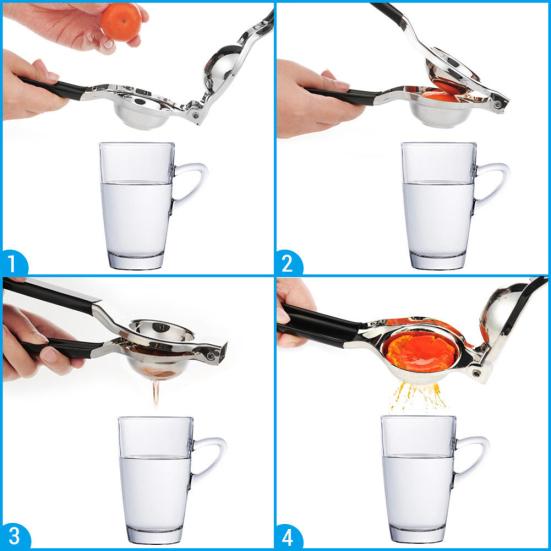 1

2

3

4