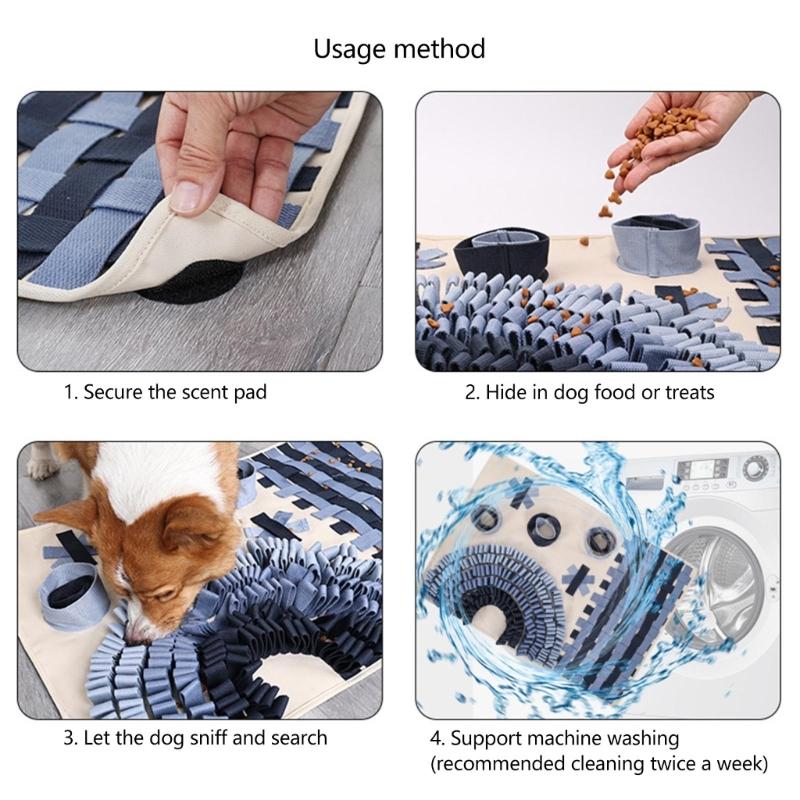 Usage method

1. Secure the scent pad

2. Hide in dog food or treats

3. Let the dog sniff and search

4. Support machine washing (recommended cleaning twice a week)