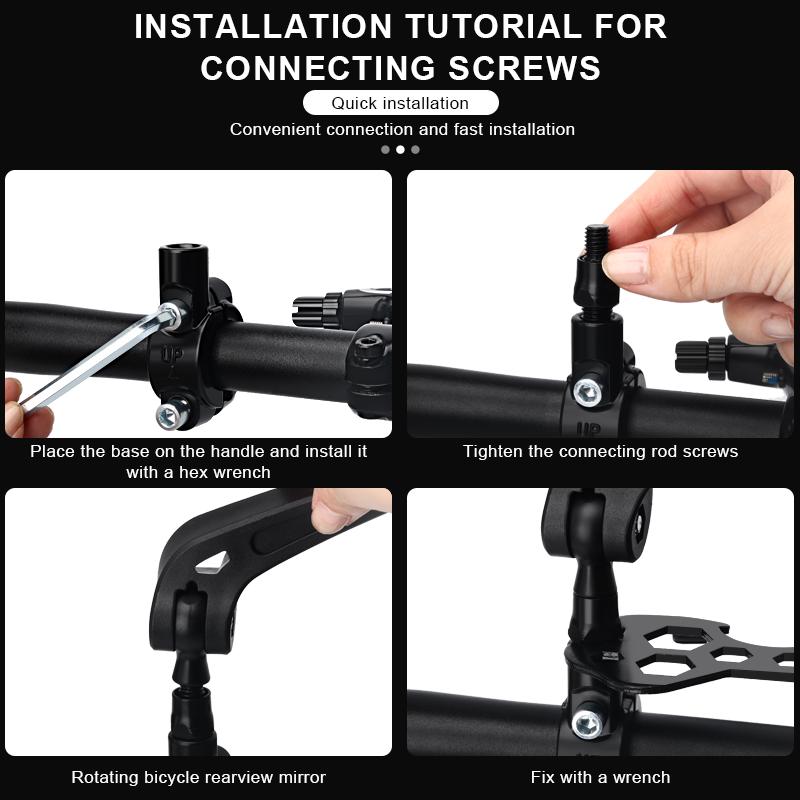 INSTALLATION TUTORIAL FOR CONNECTING SCREWS

Quick installation

Convenient connection and fast installation

UP

Place the base on the handle and install it with a hex wrench

UP

Tighten the connecting rod screws

Rotating bicycle rearview mirror

Fix with a wrench