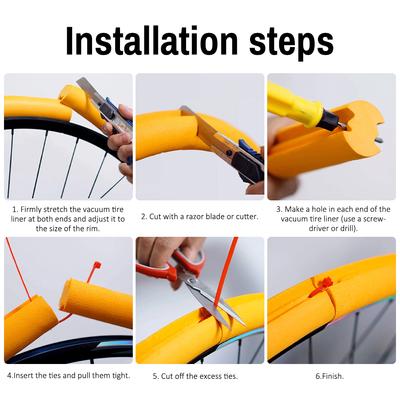 Installation steps

1. Firmly stretch the vacuum tire liner at both ends and adjust it to the size of the rim.

2. Cut with a razor blade or cutter.

3. Make a hole in each end of the vacuum tire liner (use a screwdriver or drill).

4.Insert the ties and pull them tight.

5. Cut off the excess ties.

6.Finish.