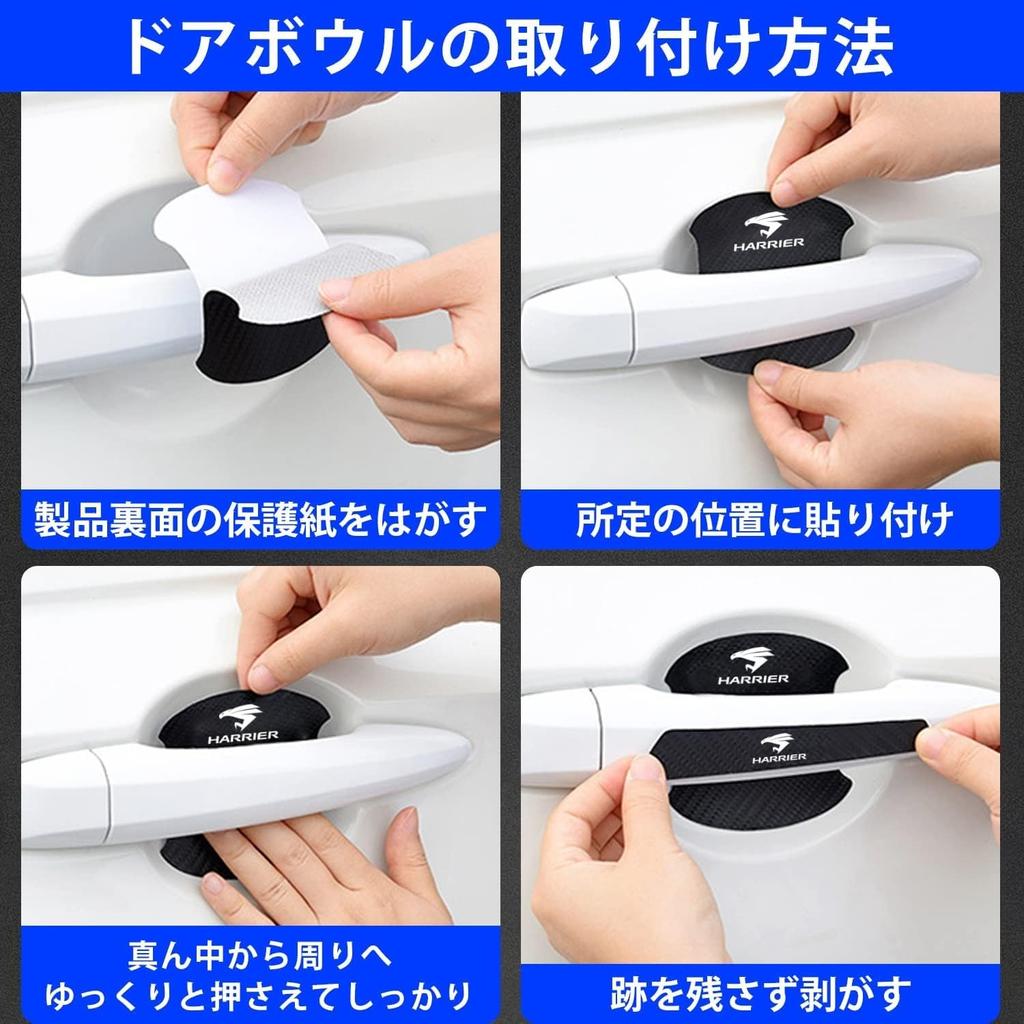 ドアボウルの取り付け方法

製品裏面の保護紙をはがす

HARRIER

所定の位置に貼り付け

HARRIER

真ん中から周りへ
ゆっくりと押さえてしっかり

HARRIER

HARRIER

跡を残さず剥がす