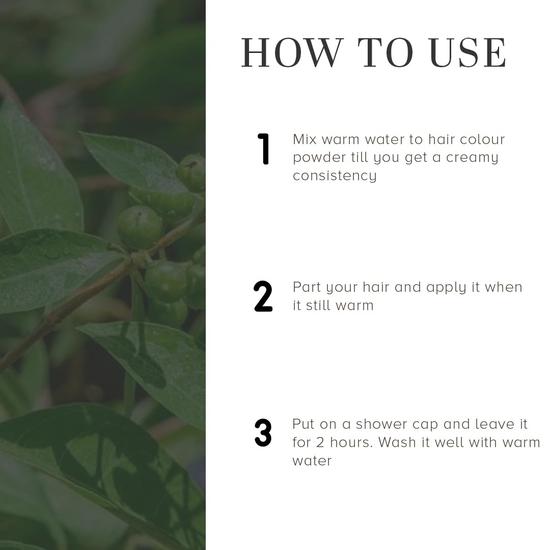 HOW TO USE

1 Mix warm water to hair colour powder till you get a creamy consistency

2 Part your hair and apply it when it still warm

3 Put on a shower cap and leave it for 2 hours. Wash it well with warm water