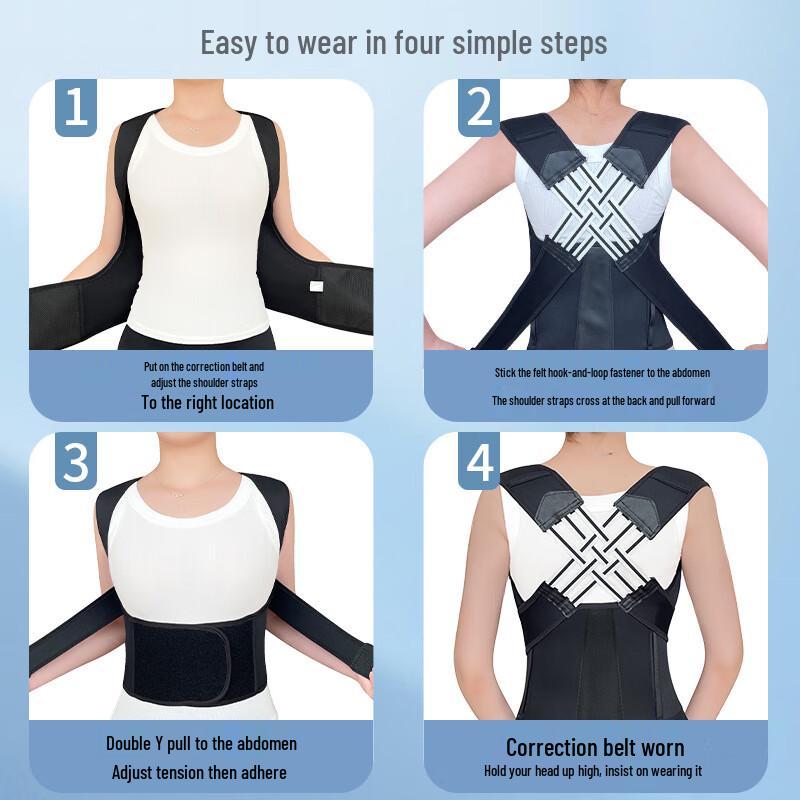 Easy to wear in four simple steps

1

Put on the correction belt and adjust the shoulder straps
To the right location

2

Stick the felt hook-and-loop fastener to the abdomen

The shoulder straps cross at the back and pull forward

3

Double Y pull to the abdomen
Adjust tension then adhere

4

Correction belt worn
Hold your head up high, insist on wearing it