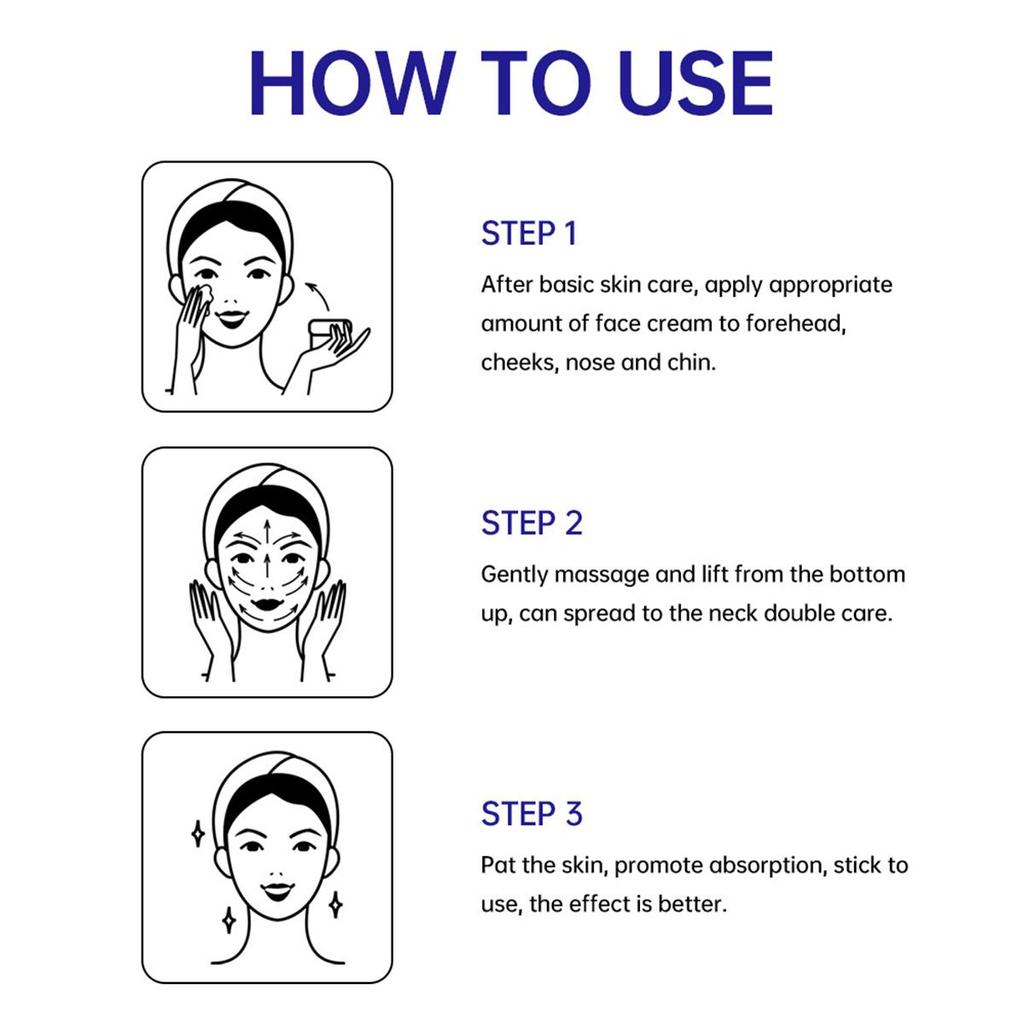 HOW TO USE

STEP 1

After basic skin care, apply appropriate amount of face cream to forehead, cheeks, nose and chin.

STEP 2

Gently massage and lift from the bottom up, can spread to the neck double care.

STEP 3

Pat the skin, promote absorption, stick to use, the effect is better.