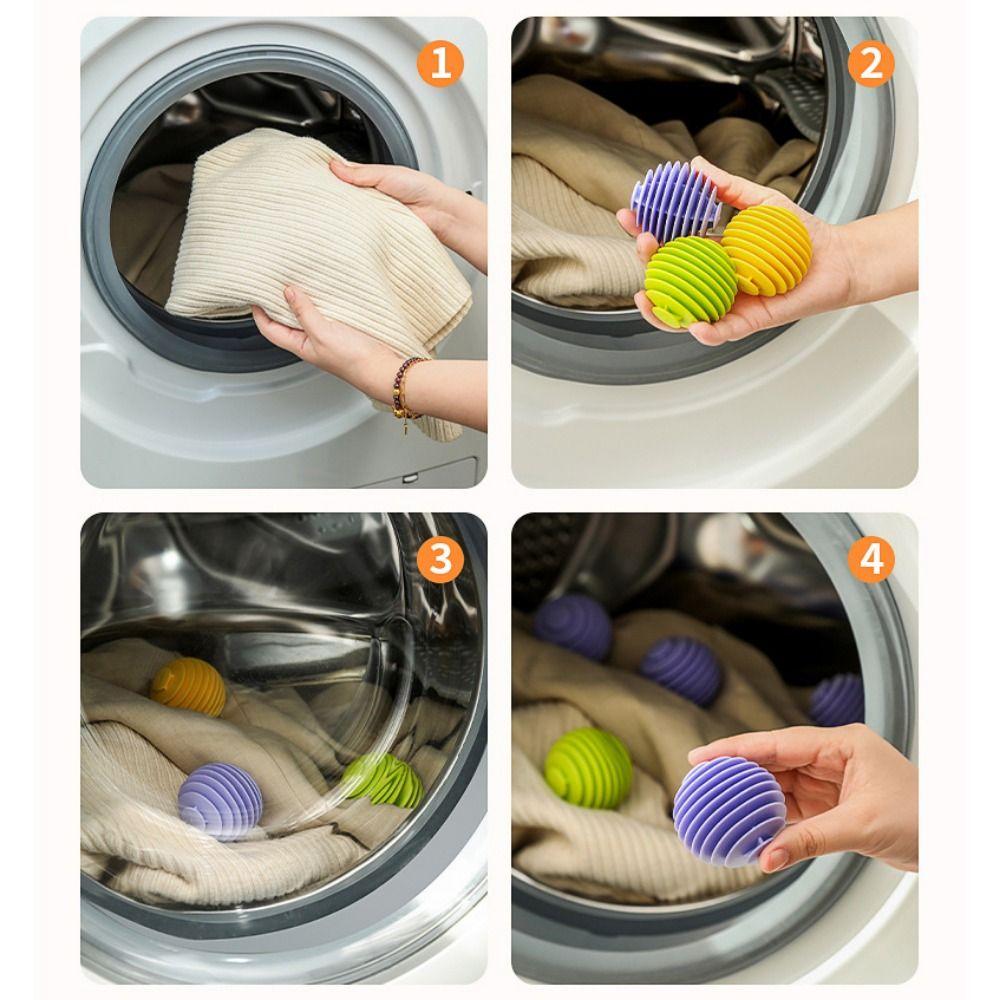 1

2

3

4