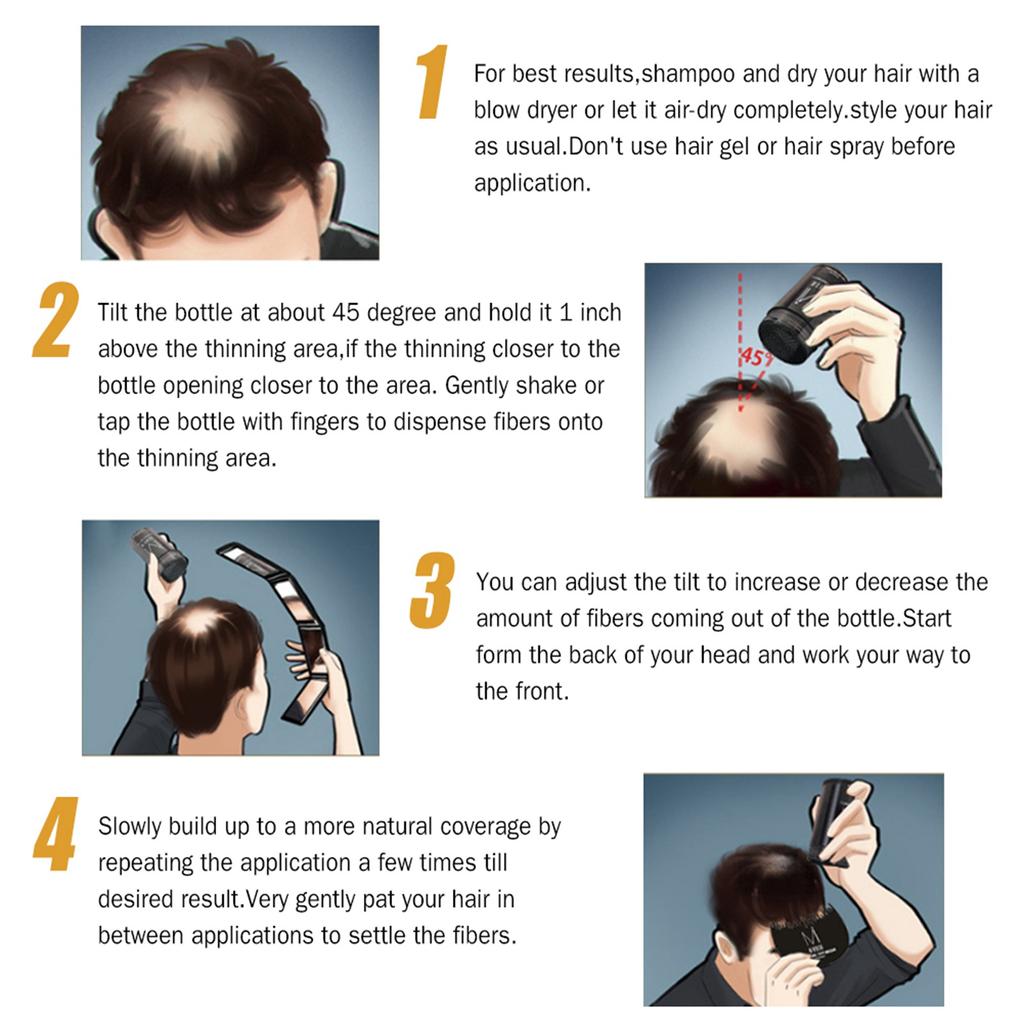 1 For best results,shampoo and dry your hair with a blow dryer or let it air-dry completely.style your hair as usual.Don't use hair gel or hair spray before application.

2 Tilt the bottle at about 45 degree and hold it 1 inch above the thinning area,if the thinning closer to the bottle opening closer to the area. Gently shake or tap the bottle with fingers to dispense fibers onto the thinning area.

45°

3 You can adjust the tilt to increase or decrease the amount of fibers coming out of the bottle.Start form the back of your head and work your way to the front.

4 Slowly build up to a more natural coverage by repeating the application a few times till desired result.Very gently pat your hair in between applications to settle the fibers.

M