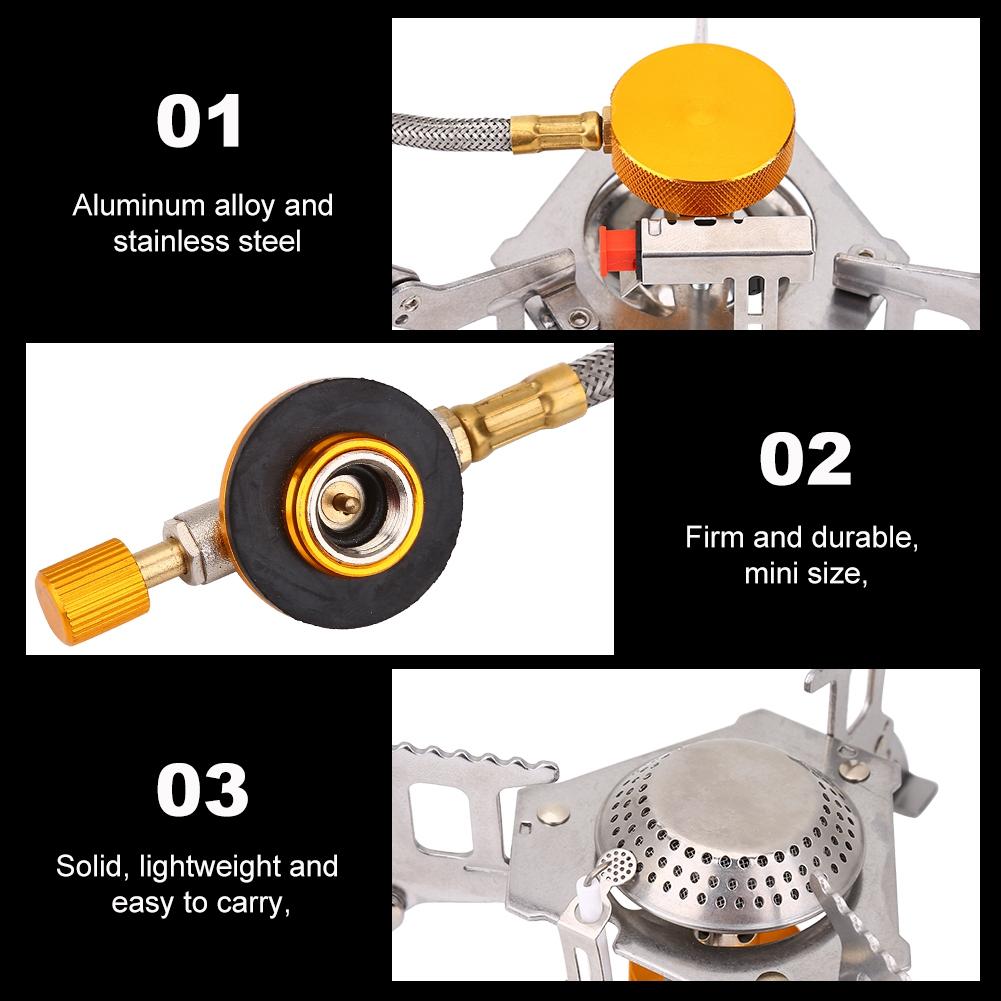 01

Aluminum alloy and stainless steel

02

Firm and durable, mini size,

03

Solid, lightweight and easy to carry,