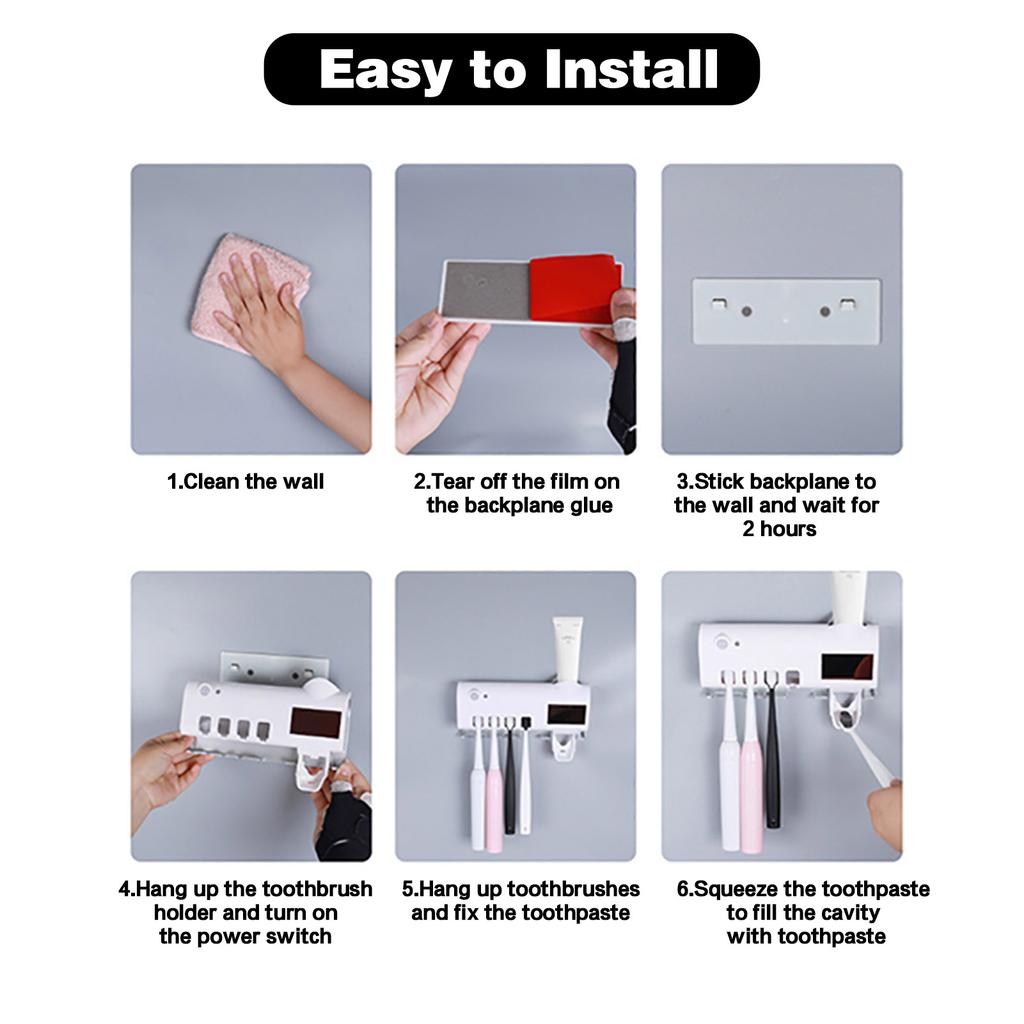 Easy to Install

1.Clean the wall

2.Tear off the film on the backplane glue

3.Stick backplane to the wall and wait for 2 hours

4.Hang up the toothbrush holder and turn on the power switch

5.Hang up toothbrushes and fix the toothpaste

6.Squeeze the toothpaste to fill the cavity with toothpaste