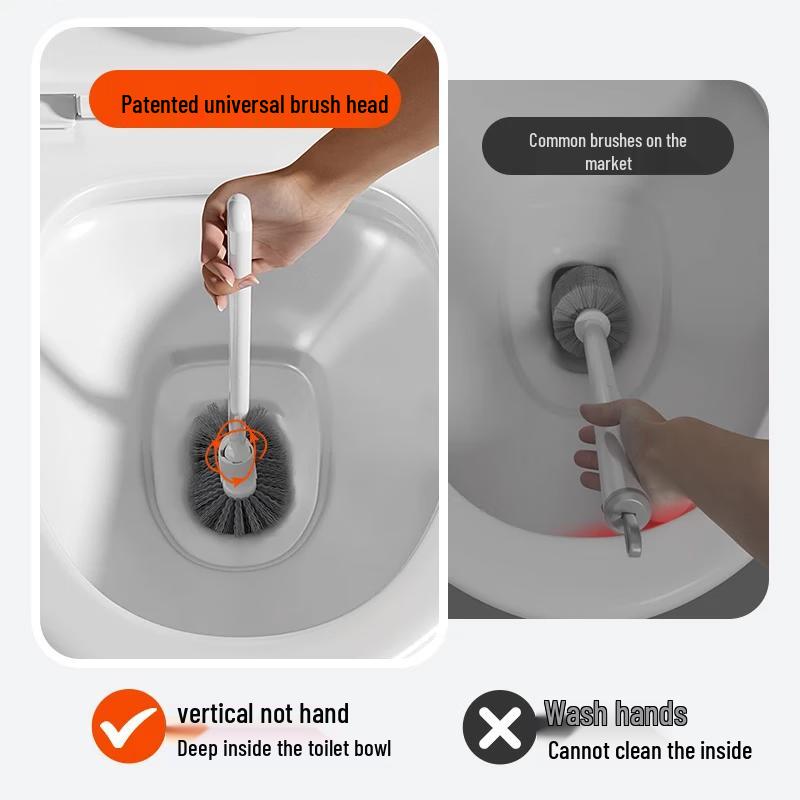 Patented universal brush head

Common brushes on the market

vertical not hand
Deep inside the toilet bowl

Wash hands
Cannot clean the inside