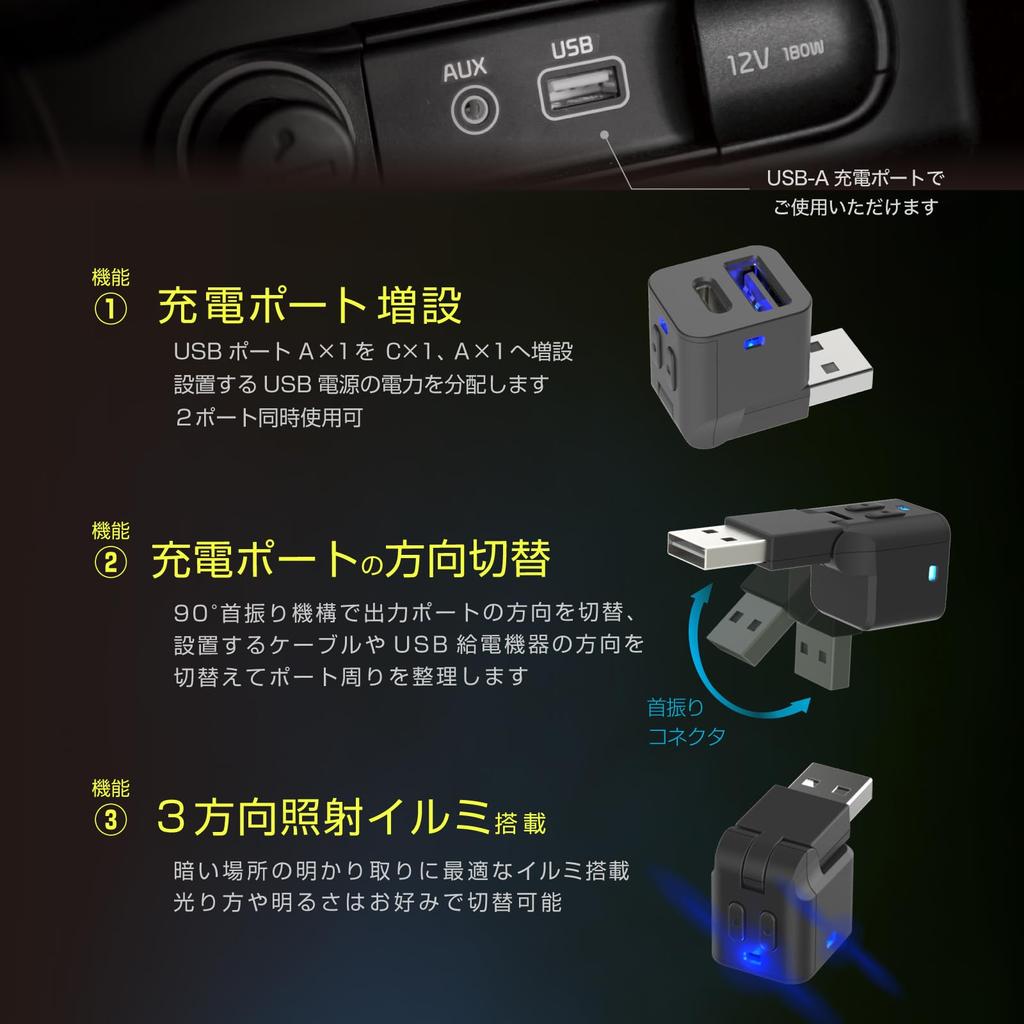 AUX USB 12V 180W

USB-A 充電ポートで
ご使用いただけます

機能
① 充電ポート増設

USB ポート A×1を C×1、A×1へ増設
設置する USB 電源の電力を分配します
２ポート同時使用可

機能
② 充電ポートの方向切替

90°首振り機構で出力ポートの方向を切替、
設置するケーブルや USB 給電機器の方向を
切替えてポート周りを整理します

首振り
コネクタ

機能
③ ３方向照射イルミ搭載

暗い場所の明かり取りに最適なイルミ搭載
光り方や明るさはお好みで切替可能