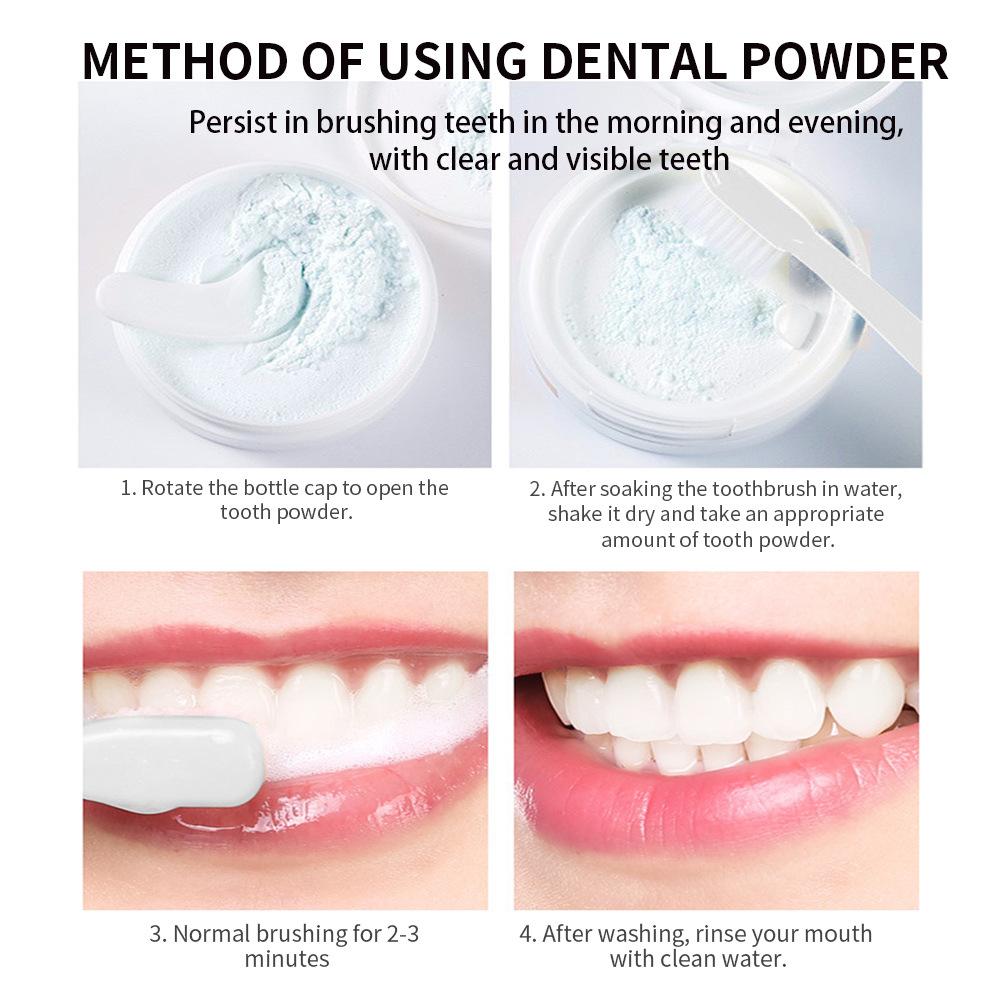 METHOD OF USING DENTAL POWDER

Persist in brushing teeth in the morning and evening, with clear and visible teeth

1. Rotate the bottle cap to open the tooth powder.

2. After soaking the toothbrush in water, shake it dry and take an appropriate amount of tooth powder.

3. Normal brushing for 2-3 minutes

4. After washing, rinse your mouth with clean water.