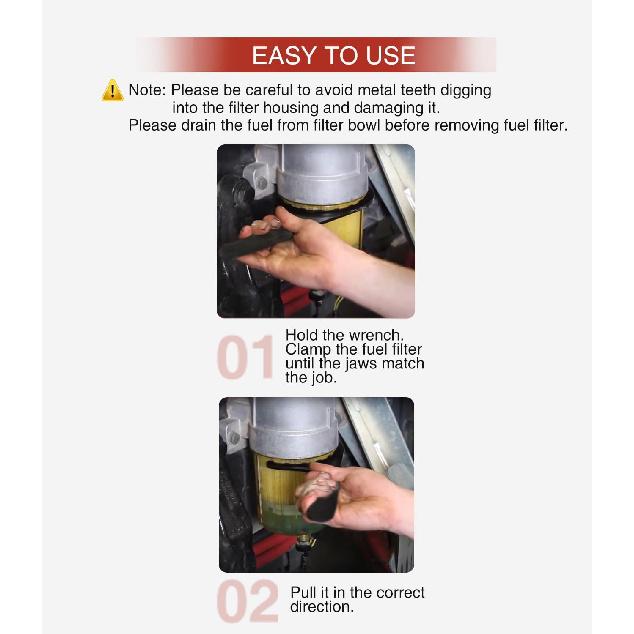 EASY TO USE

Note: Please be careful to avoid metal teeth digging into the filter housing and damaging it.
Please drain the fuel from filter bowl before removing fuel filter.

01 Hold the wrench. Clamp the fuel filter until the jaws match the job.

02 Pull it in the correct direction.