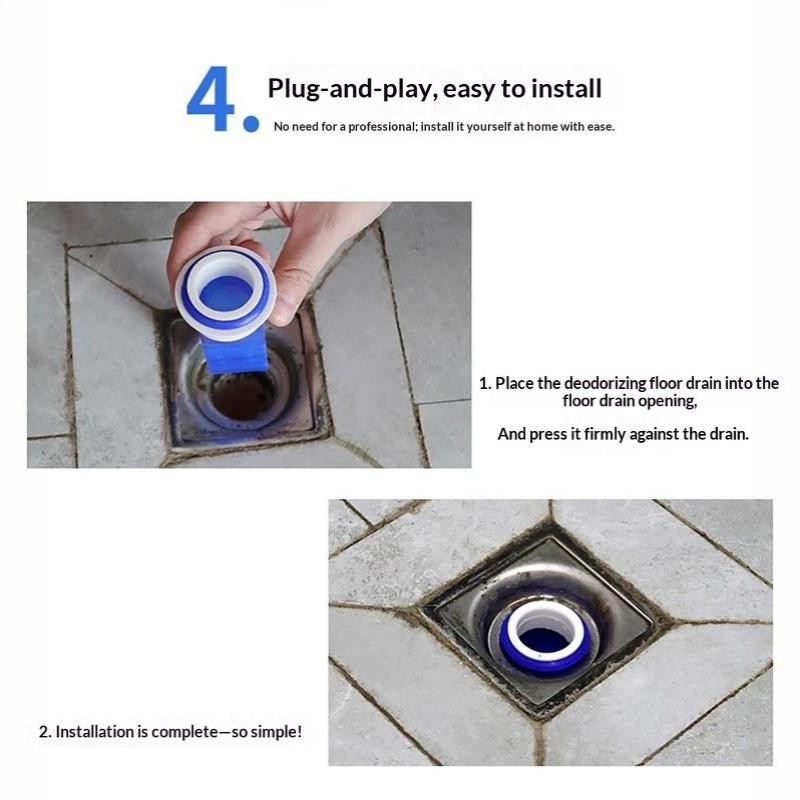 4.

Plug-and-play, easy to install

No need for a professional; install it yourself at home with ease.

1. Place the deodorizing floor drain into the floor drain opening,

And press it firmly against the drain.

2. Installation is complete—so simple!