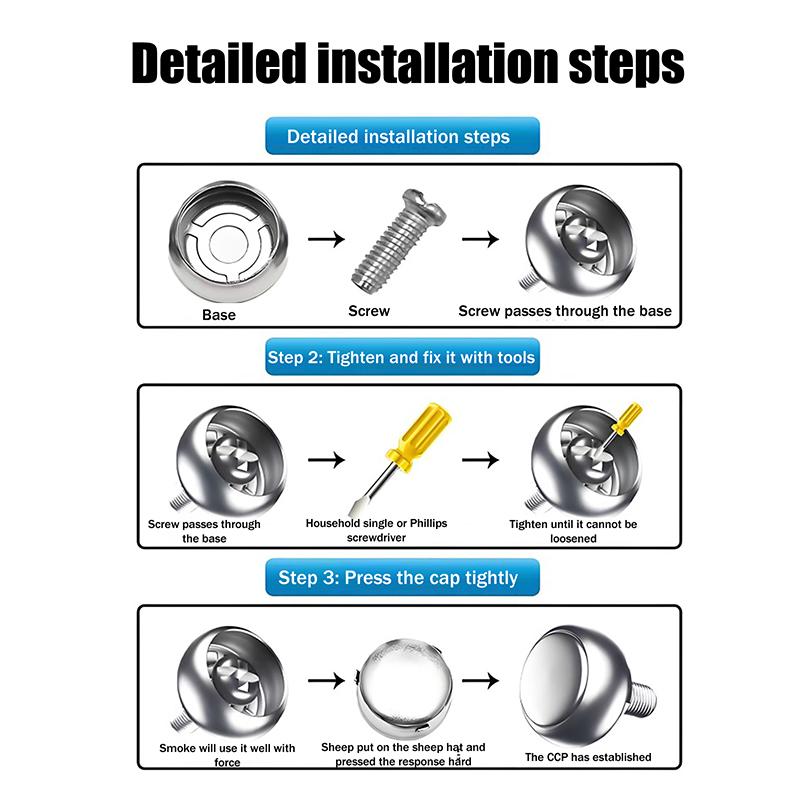 Detailed installation steps

Detailed installation steps

Base

Screw

Screw passes through the base

Step 2: Tighten and fix it with tools

Screw passes through the base

Household single or Phillips screwdriver

Tighten until it cannot be loosened

Step 3: Press the cap tightly

Smoke will use it well with force

Sheep put on the sheep hat and pressed the response hard

The CCP has established